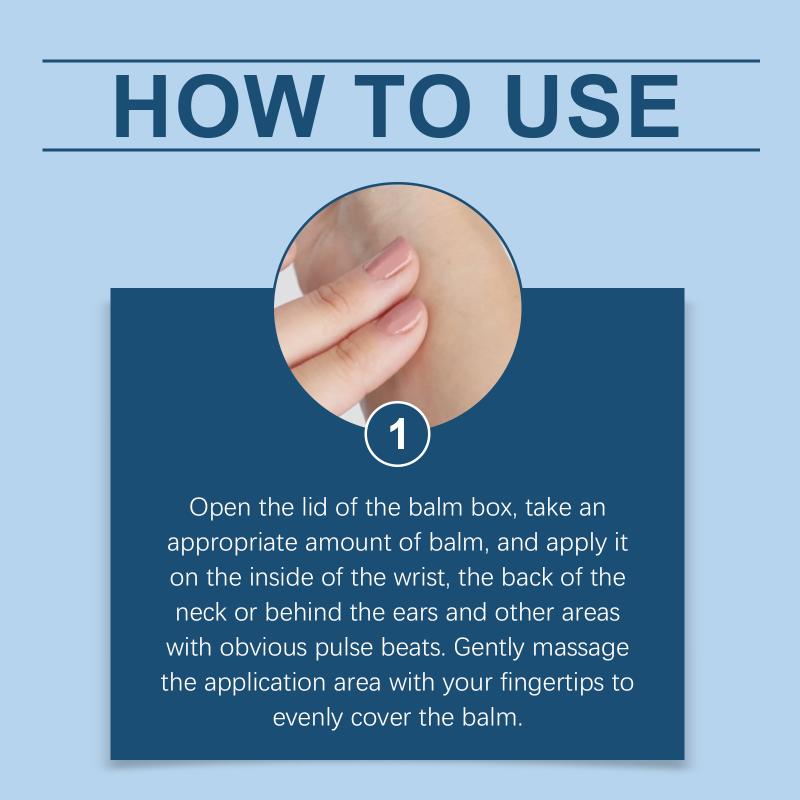 HOW TO USE

1

Open the lid of the balm box, take an appropriate amount of balm, and apply it on the inside of the wrist, the back of the neck or behind the ears and other areas with obvious pulse beats. Gently massage the application area with your fingertips to evenly cover the balm.