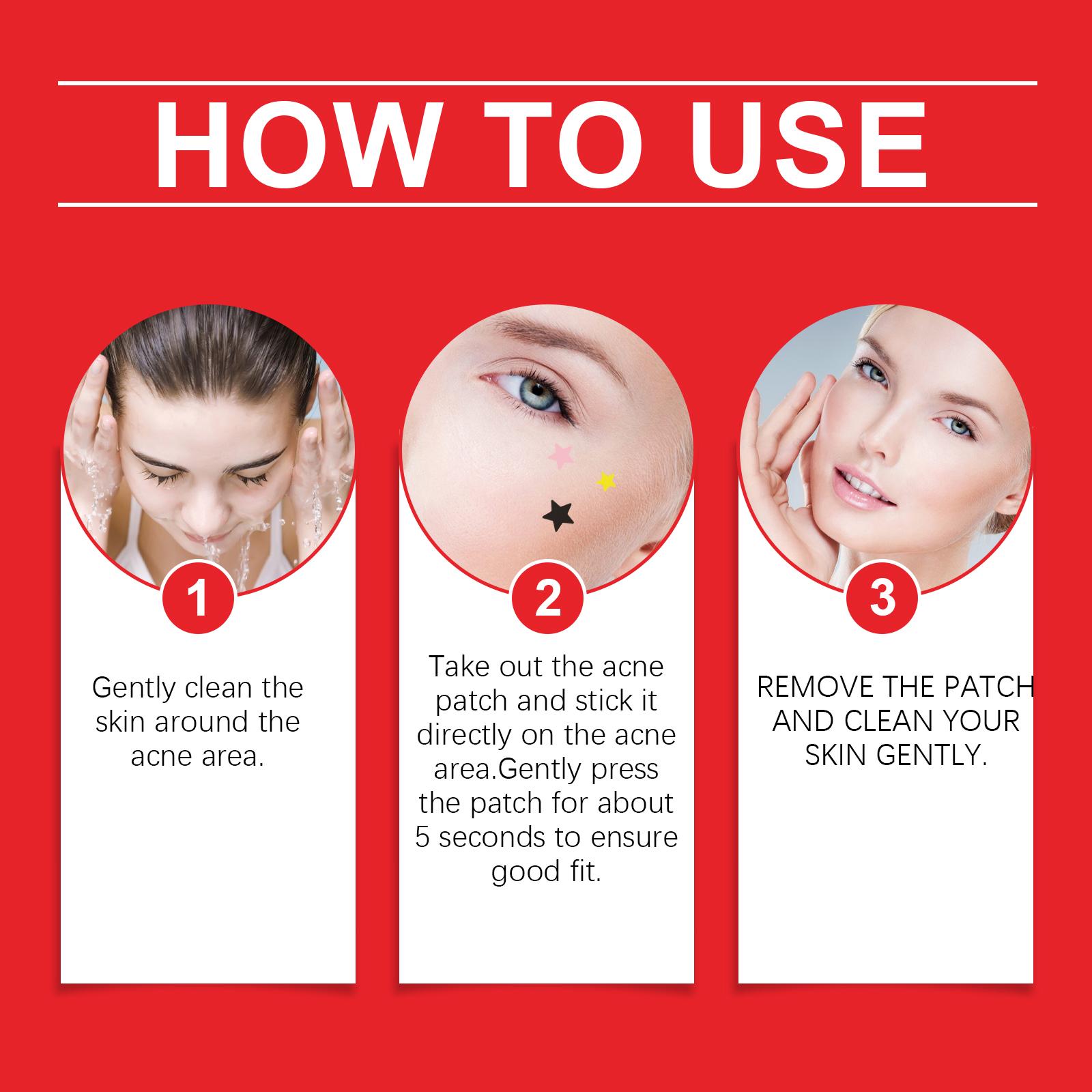 HOW TO USE

1

Gently clean the skin around the acne area.

2

Take out the acne patch and stick it directly on the acne area.Gently press the patch for about 5 seconds to ensure good fit.

3

REMOVE THE PATCH AND CLEAN YOUR SKIN GENTLY.