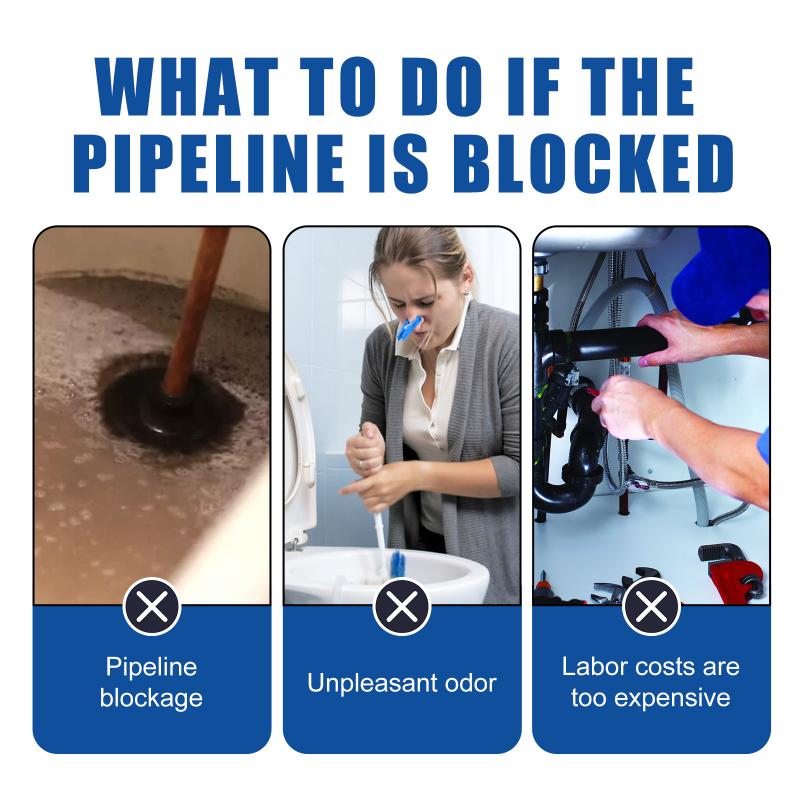 WHAT TO DO IF THE PIPELINE IS BLOCKED

Pipeline blockage

Unpleasant odor

Labor costs are too expensive