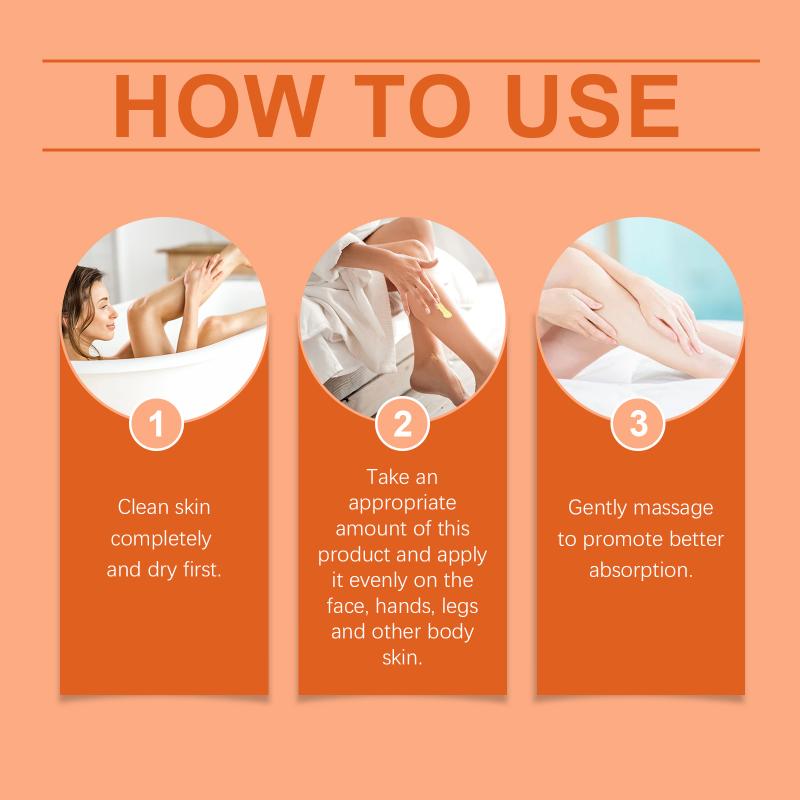 HOW TO USE

1

Clean skin completely and dry first.

2

Take an appropriate amount of this product and apply it evenly on the face, hands, legs and other body skin.

3

Gently massage to promote better absorption.