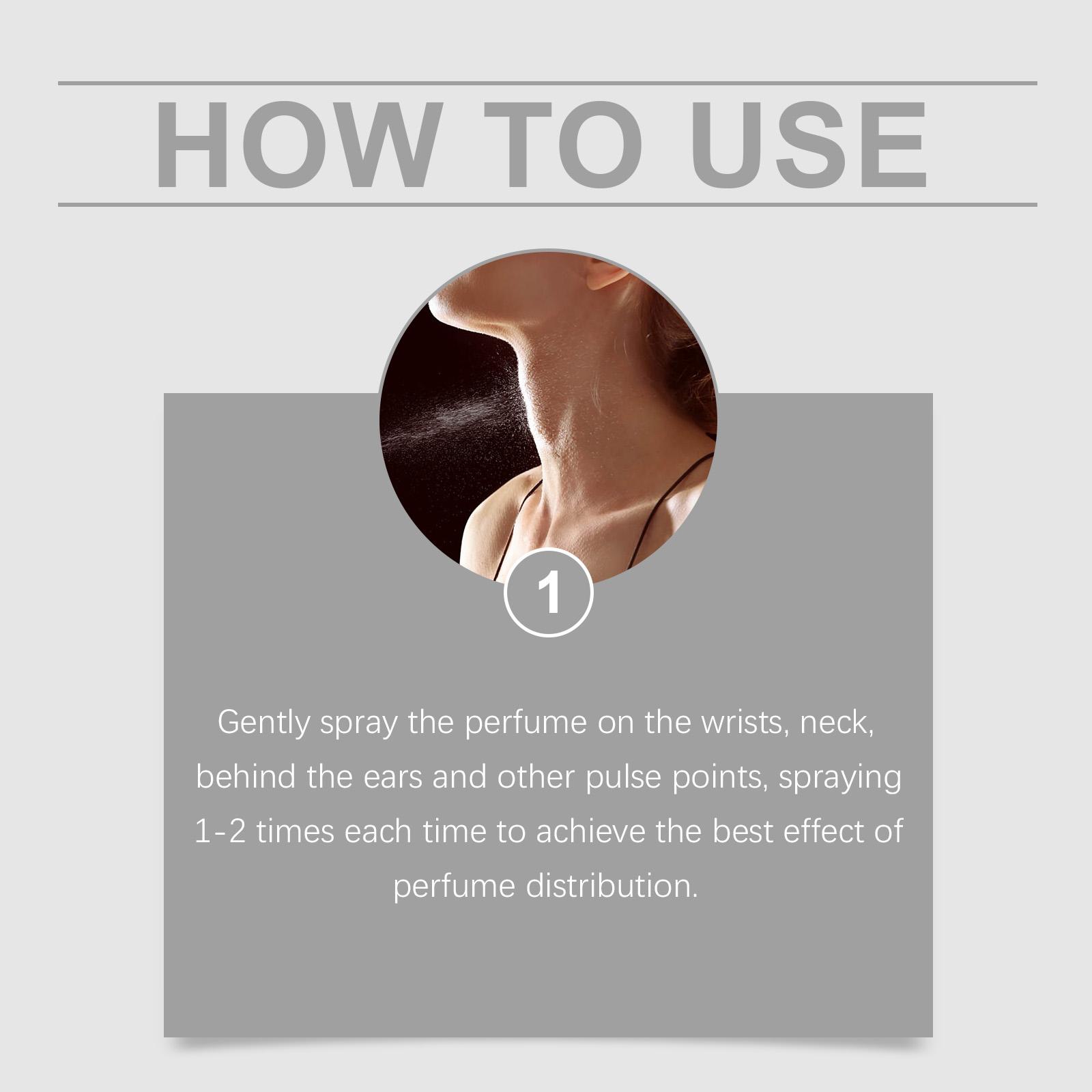 HOW TO USE

1

Gently spray the perfume on the wrists, neck, behind the ears and other pulse points, spraying 1-2 times each time to achieve the best effect of perfume distribution.