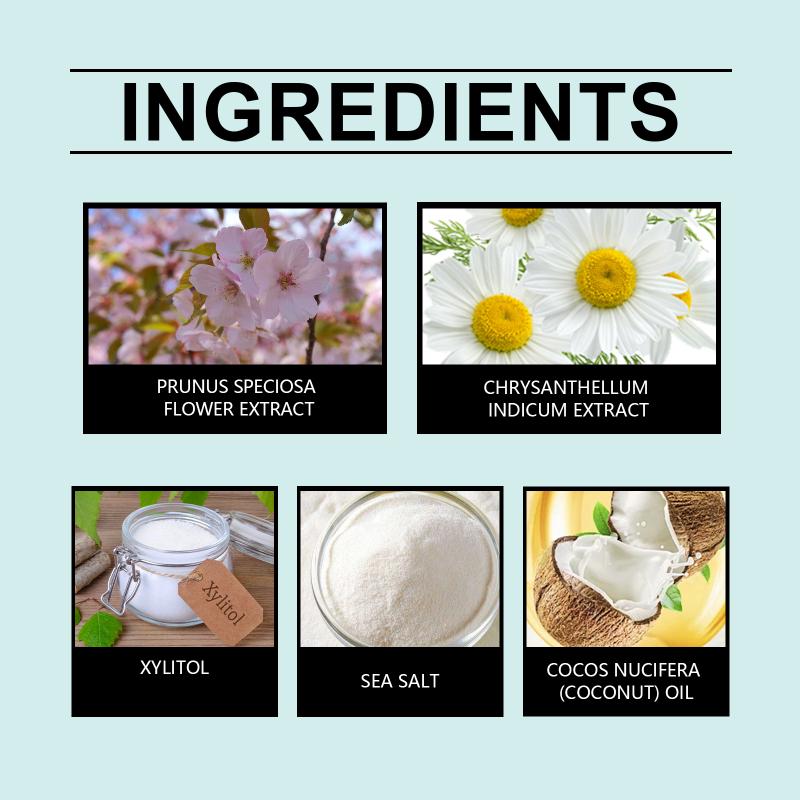 INGREDIENTS

PRUNUS SPECIOSA FLOWER EXTRACT

CHRYSANTHELLUM INDICUM EXTRACT

Xylitol

XYLITOL

SEA SALT

COCOS NUCIFERA (COCONUT) OIL