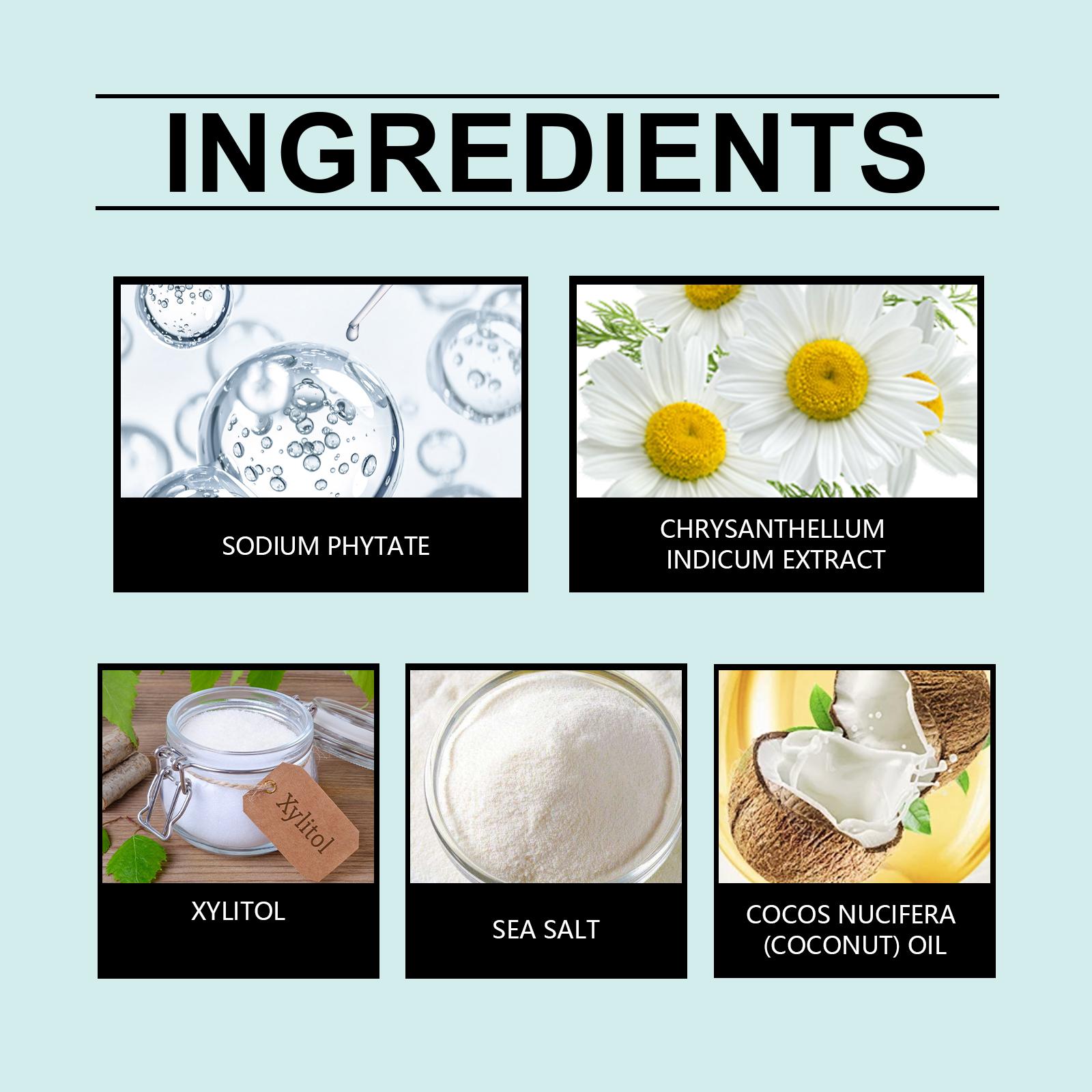 INGREDIENTS

SODIUM PHYTATE

CHRYSANTHELLUM INDICUM EXTRACT

Xylitol

XYLITOL

SEA SALT

COCOS NUCIFERA (COCONUT) OIL