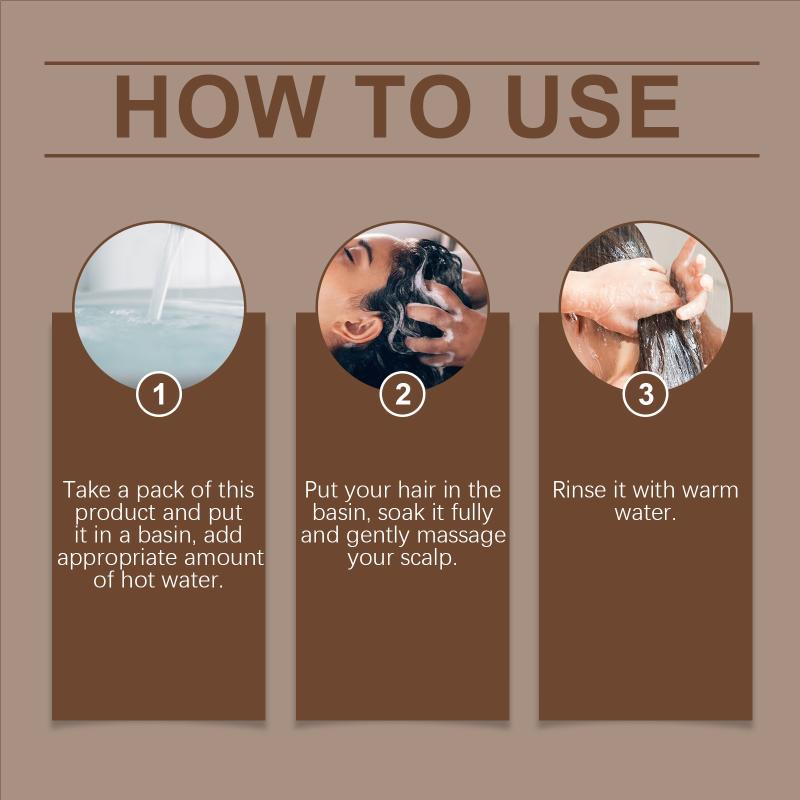 HOW TO USE

1

Take a pack of this product and put it in a basin, add appropriate amount of hot water.

2

Put your hair in the basin, soak it fully and gently massage your scalp.

3

Rinse it with warm water.