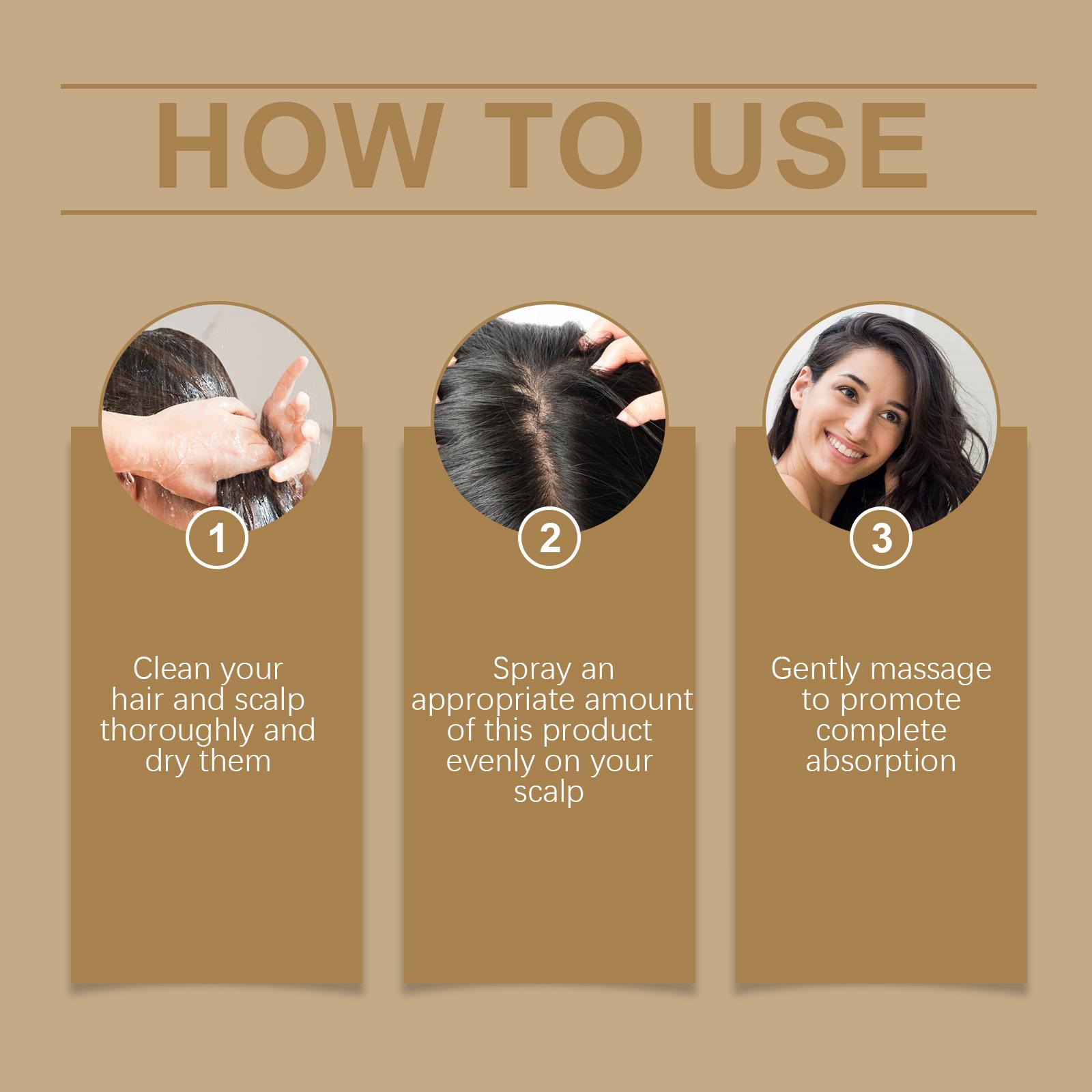 HOW TO USE

1

Clean your hair and scalp thoroughly and dry them

2

Spray an appropriate amount of this product evenly on your scalp

3

Gently massage to promote complete absorption