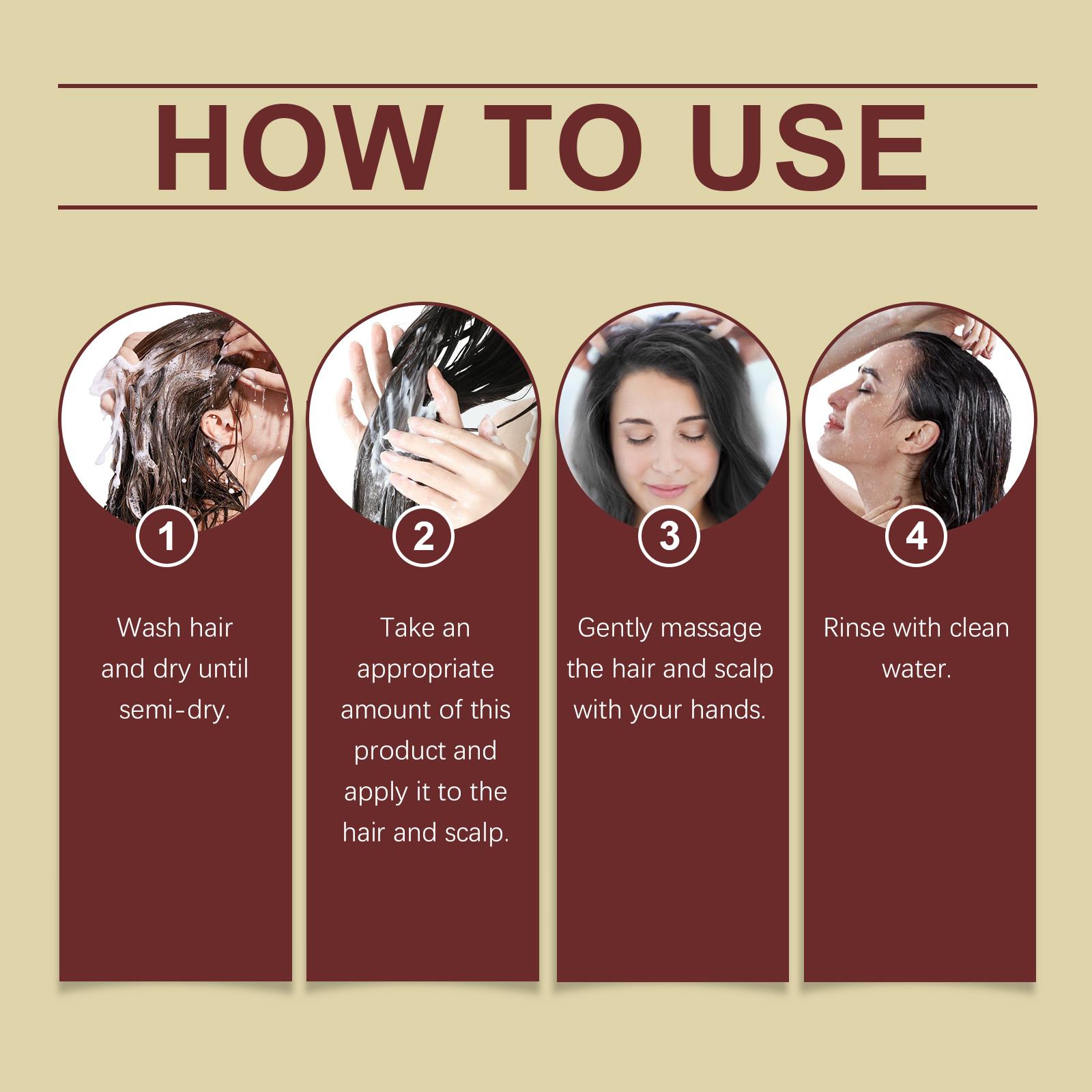 HOW TO USE

1

Wash hair and dry until semi-dry.

2

Take an appropriate amount of this product and apply it to the hair and scalp.

3

Gently massage the hair and scalp with your hands.

4

Rinse with clean water.