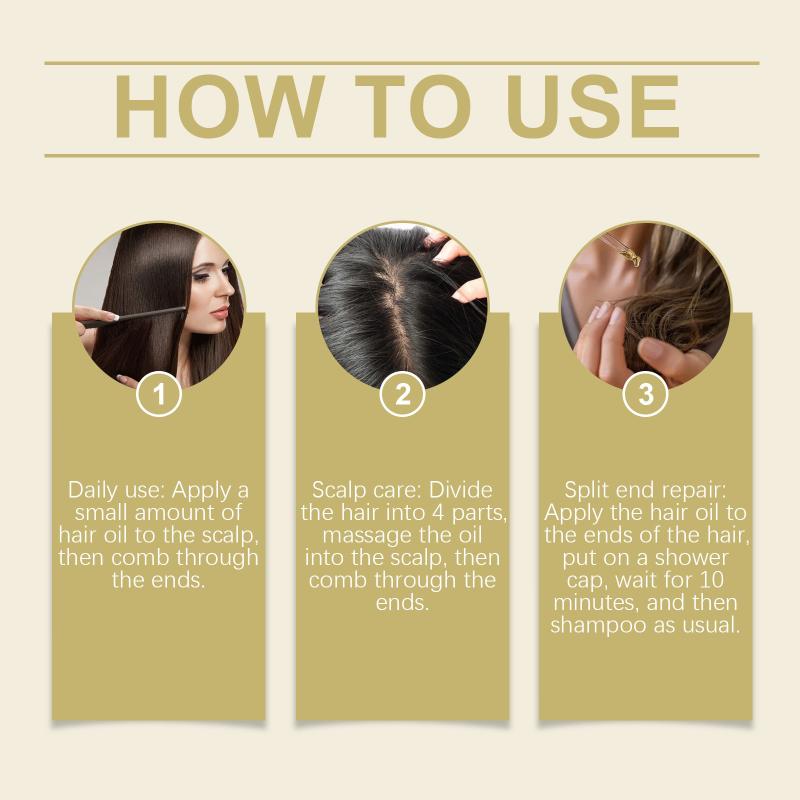 HOW TO USE

1

Daily use: Apply a small amount of hair oil to the scalp, then comb through the ends.

2

Scalp care: Divide the hair into 4 parts, massage the oil into the scalp, then comb through the ends.

3

Split end repair: Apply the hair oil to the ends of the hair, put on a shower cap, wait for 10 minutes, and then shampoo as usual.