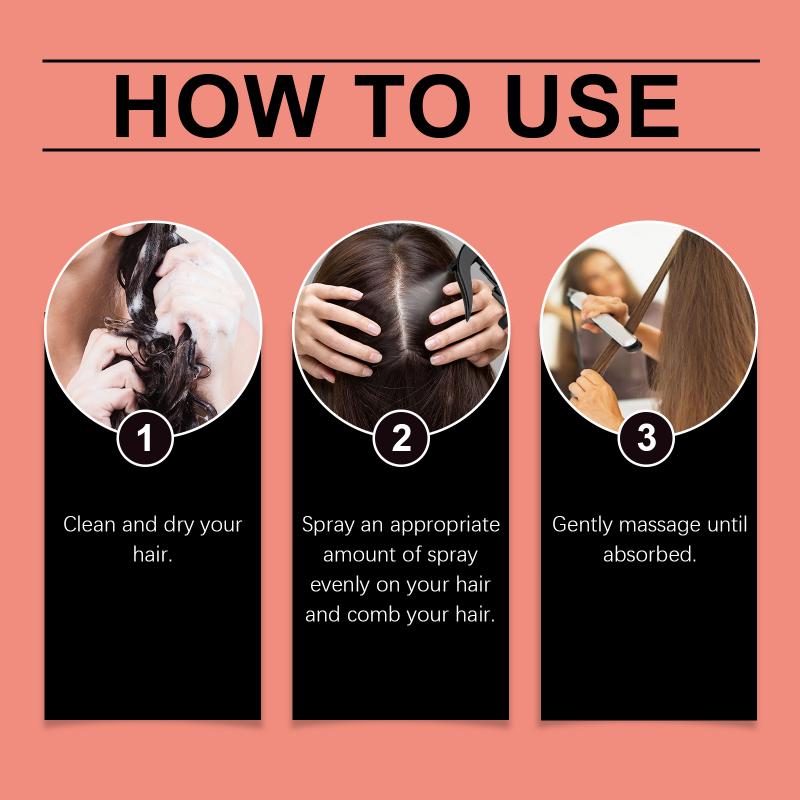 HOW TO USE

1

Clean and dry your hair.

2

Spray an appropriate amount of spray evenly on your hair and comb your hair.

3

Gently massage until absorbed.