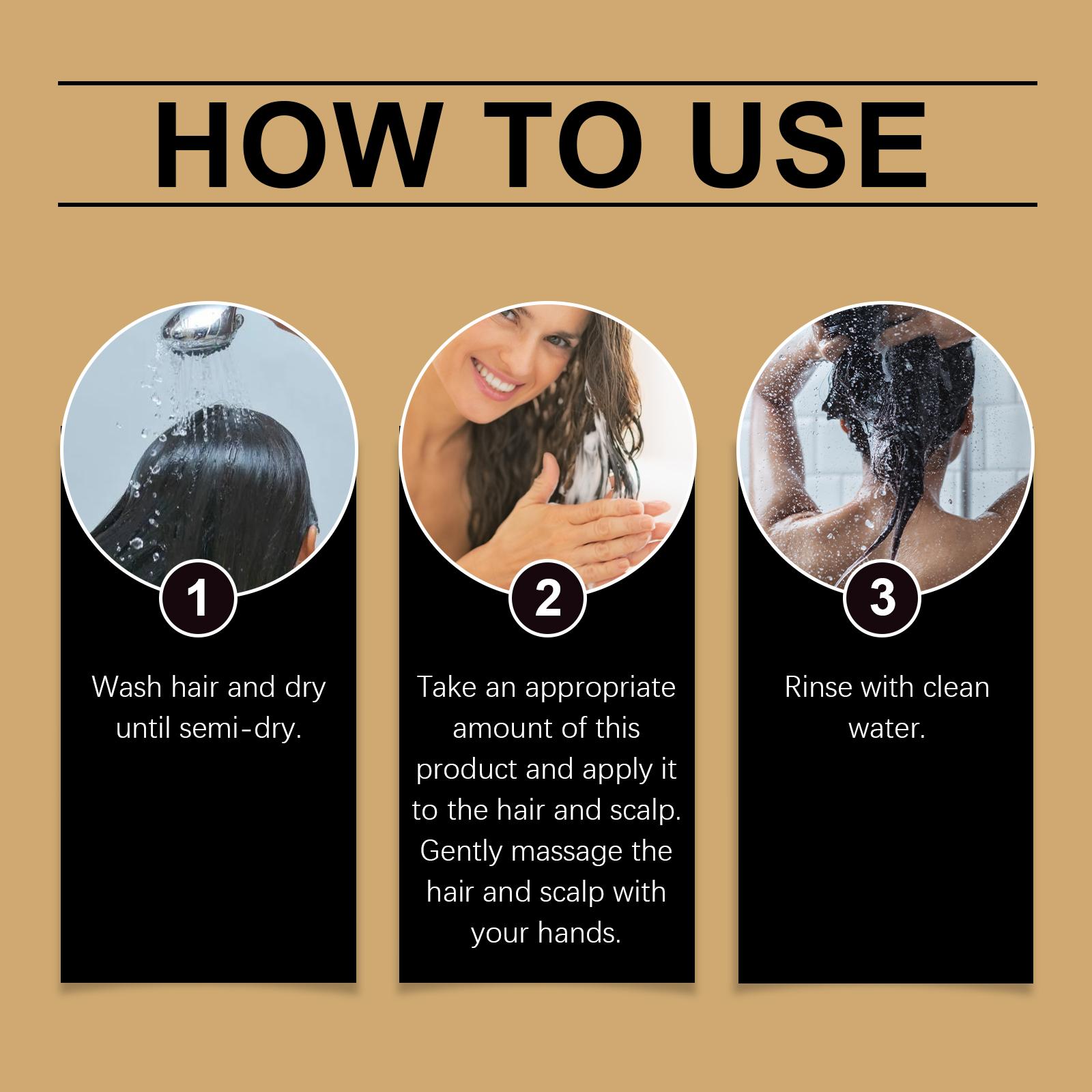 HOW TO USE

1

Wash hair and dry until semi-dry.

2

Take an appropriate amount of this product and apply it to the hair and scalp. Gently massage the hair and scalp with your hands.

3

Rinse with clean water.