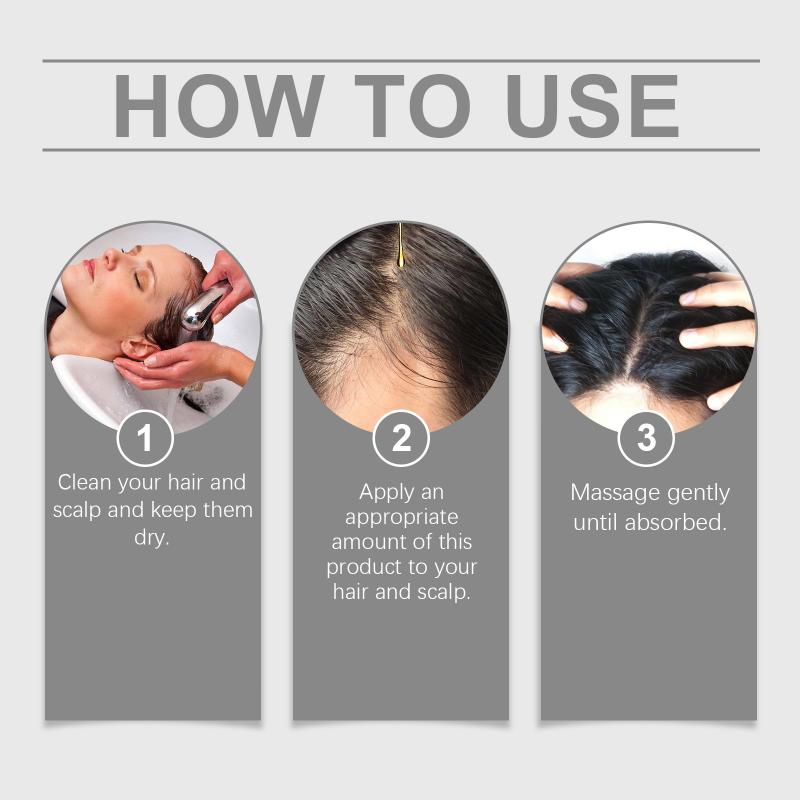 HOW TO USE

1
Clean your hair and scalp and keep them dry.

2
Apply an appropriate amount of this product to your hair and scalp.

3
Massage gently until absorbed.