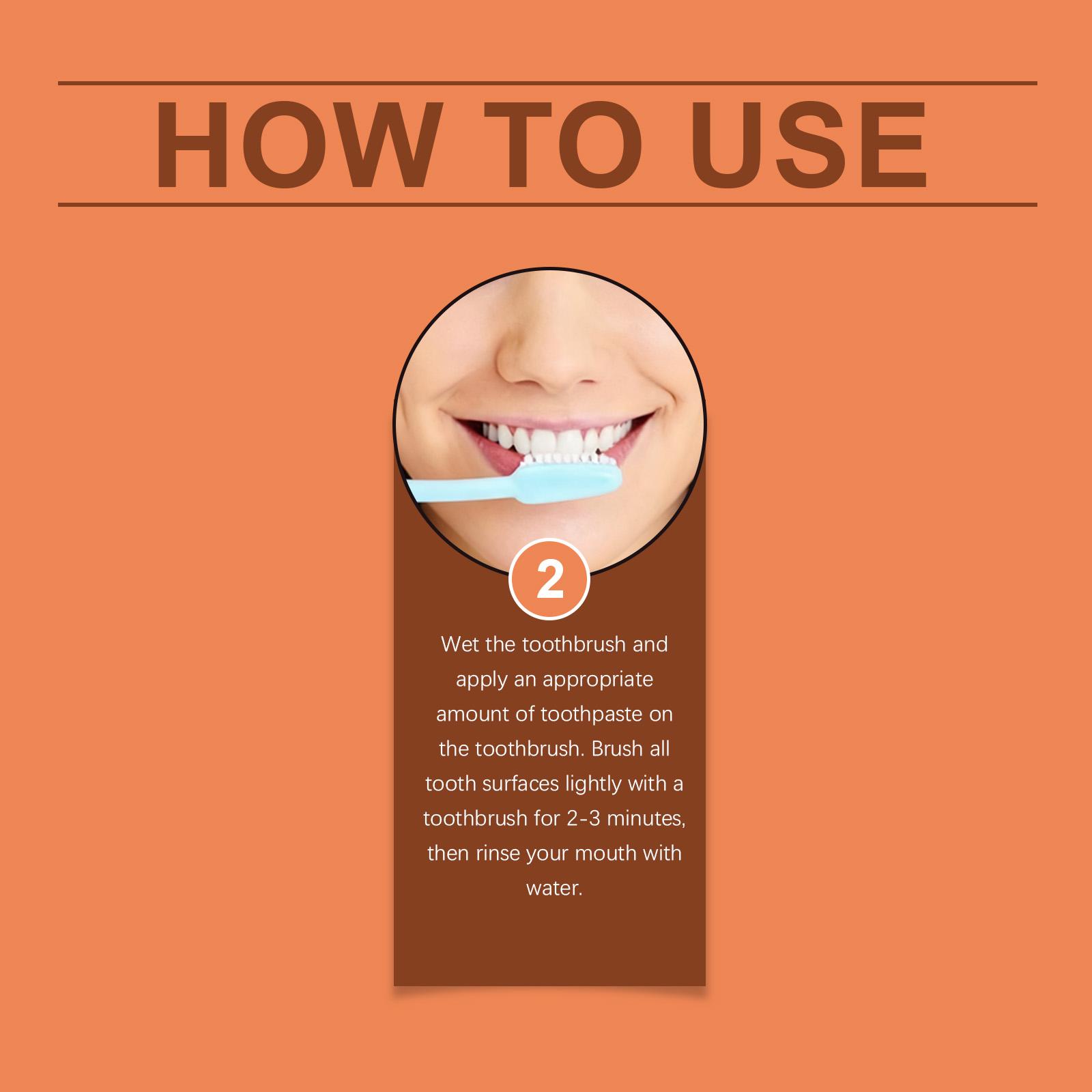 HOW TO USE

2

Wet the toothbrush and apply an appropriate amount of toothpaste on the toothbrush. Brush all tooth surfaces lightly with a toothbrush for 2-3 minutes, then rinse your mouth with water.