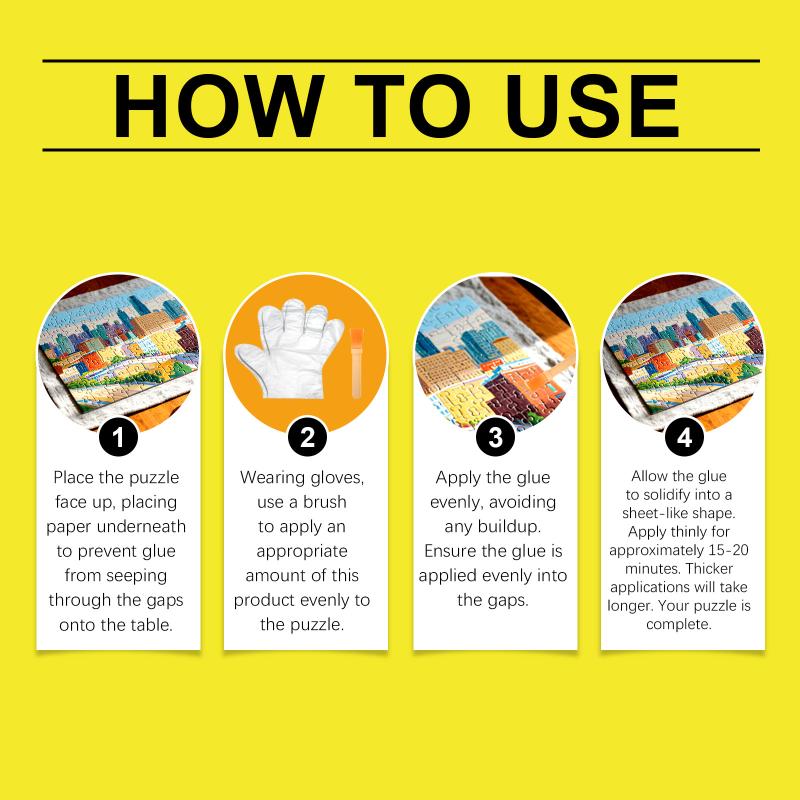 HOW TO USE

1
Place the puzzle face up, placing paper underneath to prevent glue from seeping through the gaps onto the table.

2
Wearing gloves, use a brush to apply an appropriate amount of this product evenly to the puzzle.

3
Apply the glue evenly, avoiding any buildup. Ensure the glue is applied evenly into the gaps.

4
Allow the glue to solidify into a sheet-like shape. Apply thinly for approximately 15-20 minutes. Thicker applications will take longer. Your puzzle is complete.