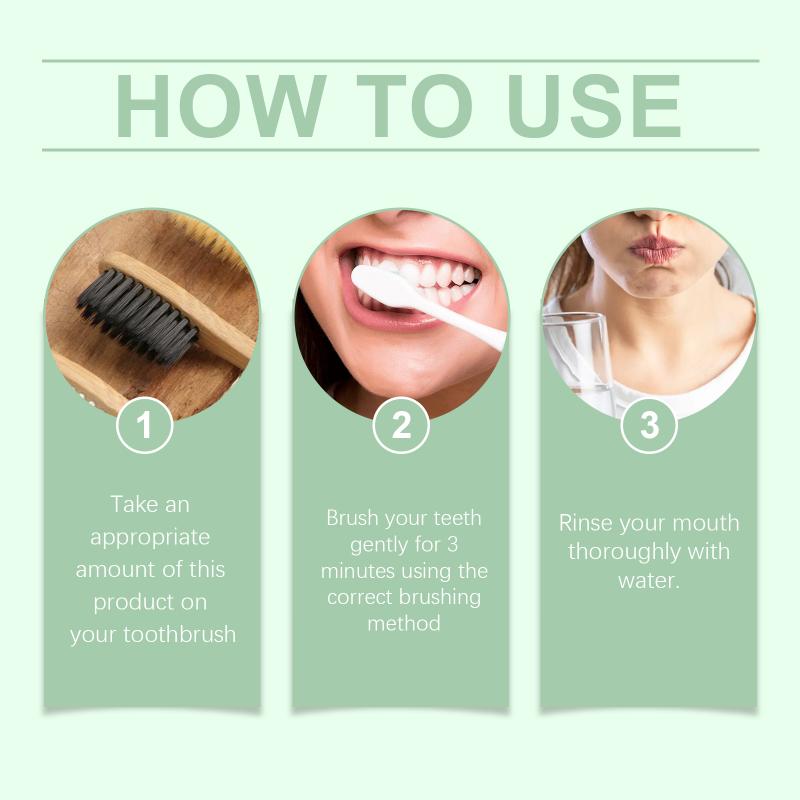 HOW TO USE

1

Take an appropriate amount of this product on your toothbrush

2

Brush your teeth gently for 3 minutes using the correct brushing method

3

Rinse your mouth thoroughly with water.