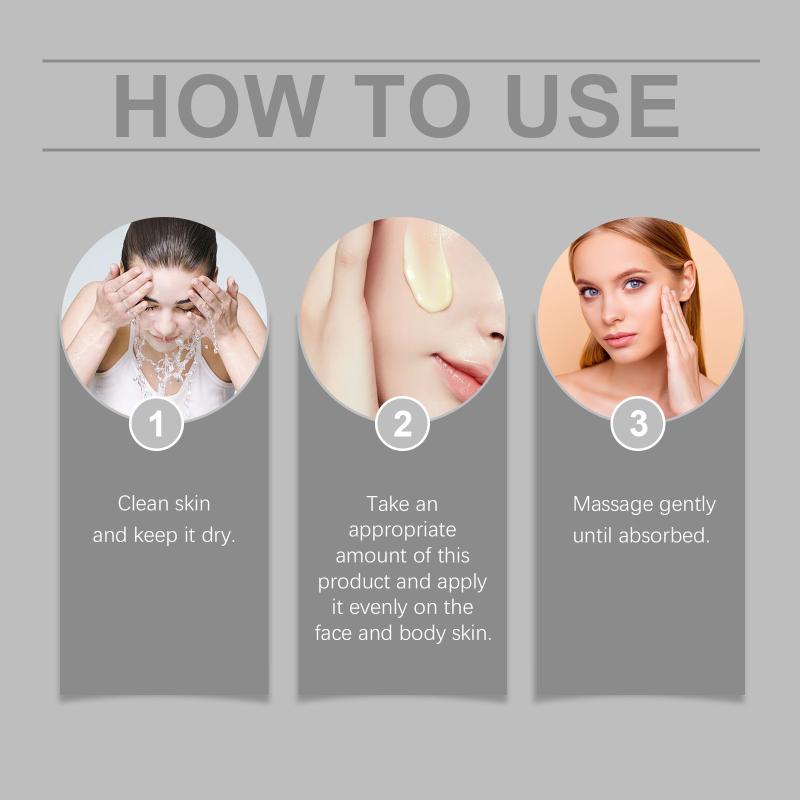 HOW TO USE

1

Clean skin and keep it dry.

2

Take an appropriate amount of this product and apply it evenly on the face and body skin.

3

Massage gently until absorbed.