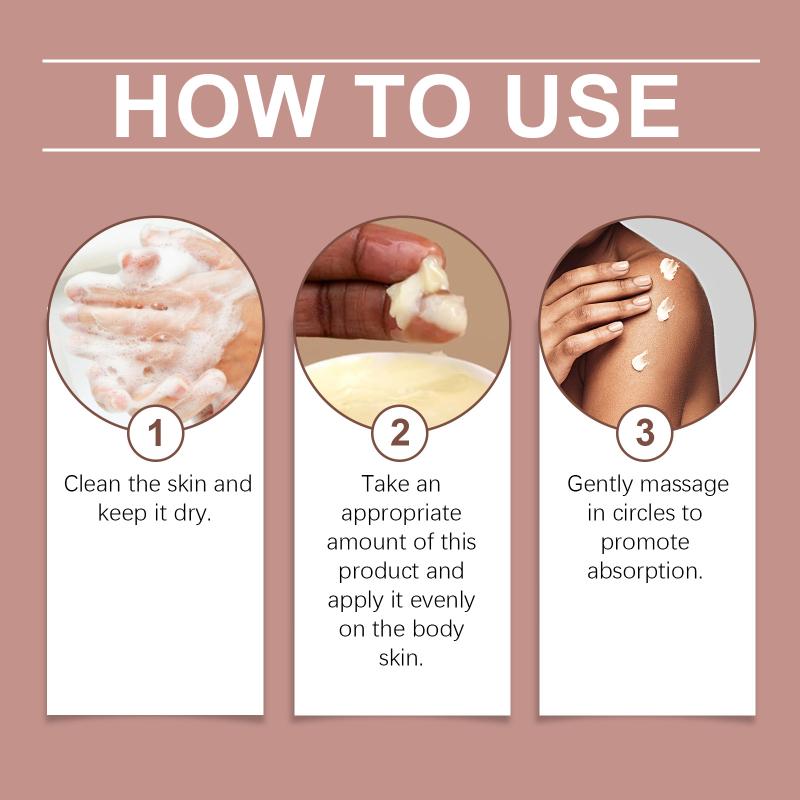 HOW TO USE

1

Clean the skin and keep it dry.

2

Take an appropriate amount of this product and apply it evenly on the body skin.

3

Gently massage in circles to promote absorption.