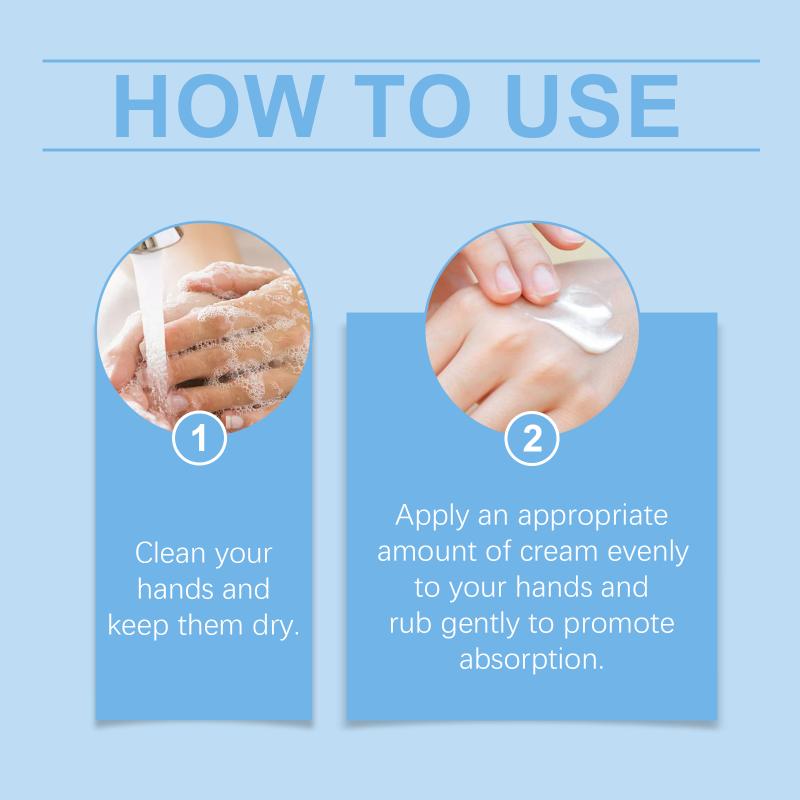 HOW TO USE

1

Clean your hands and keep them dry.

2

Apply an appropriate amount of cream evenly to your hands and rub gently to promote absorption.