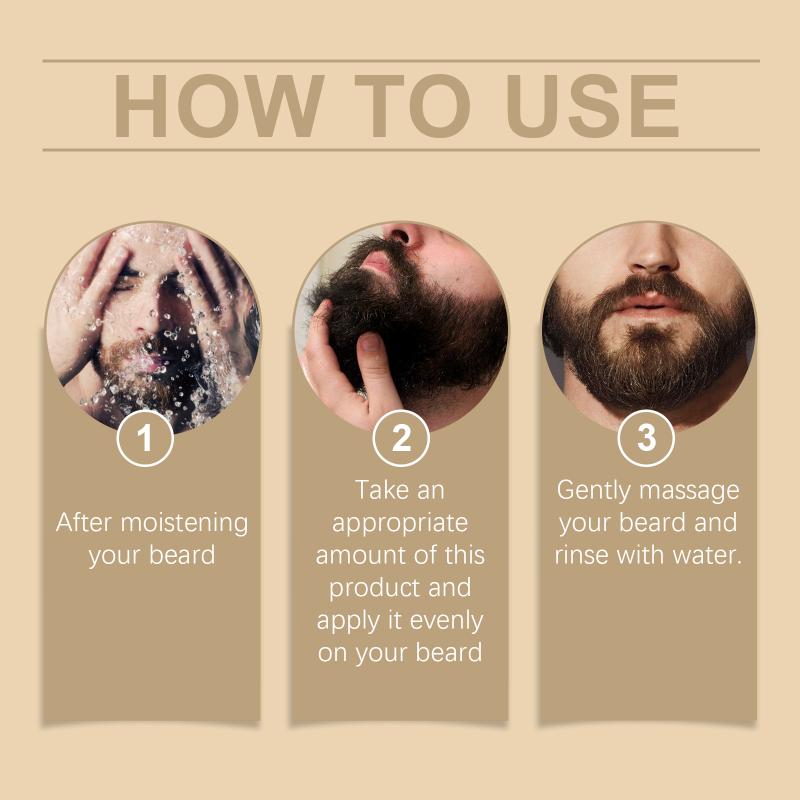 HOW TO USE

1

After moistening your beard

2

Take an appropriate amount of this product and apply it evenly on your beard

3

Gently massage your beard and rinse with water.