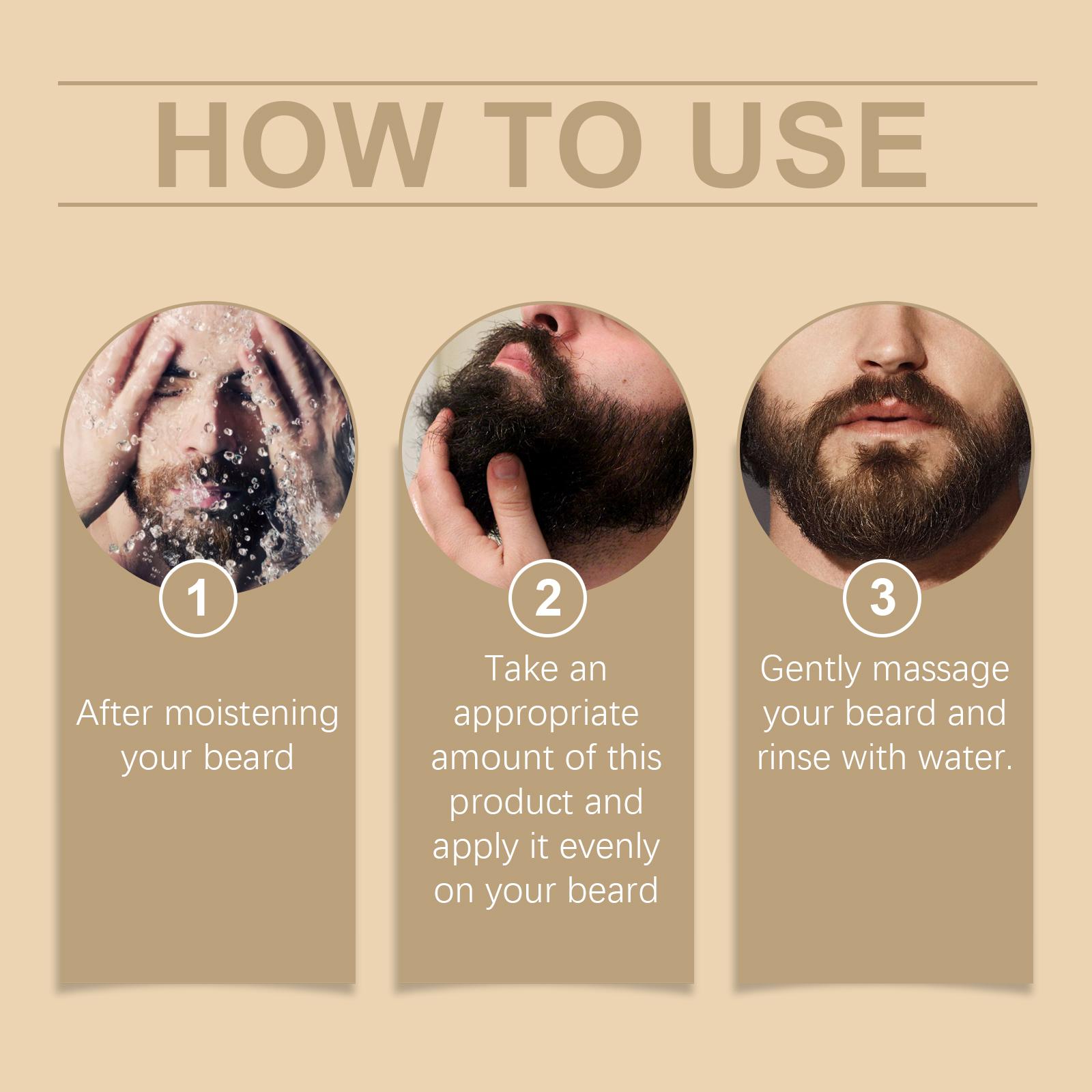 HOW TO USE

1

After moistening your beard

2

Take an appropriate amount of this product and apply it evenly on your beard

3

Gently massage your beard and rinse with water.