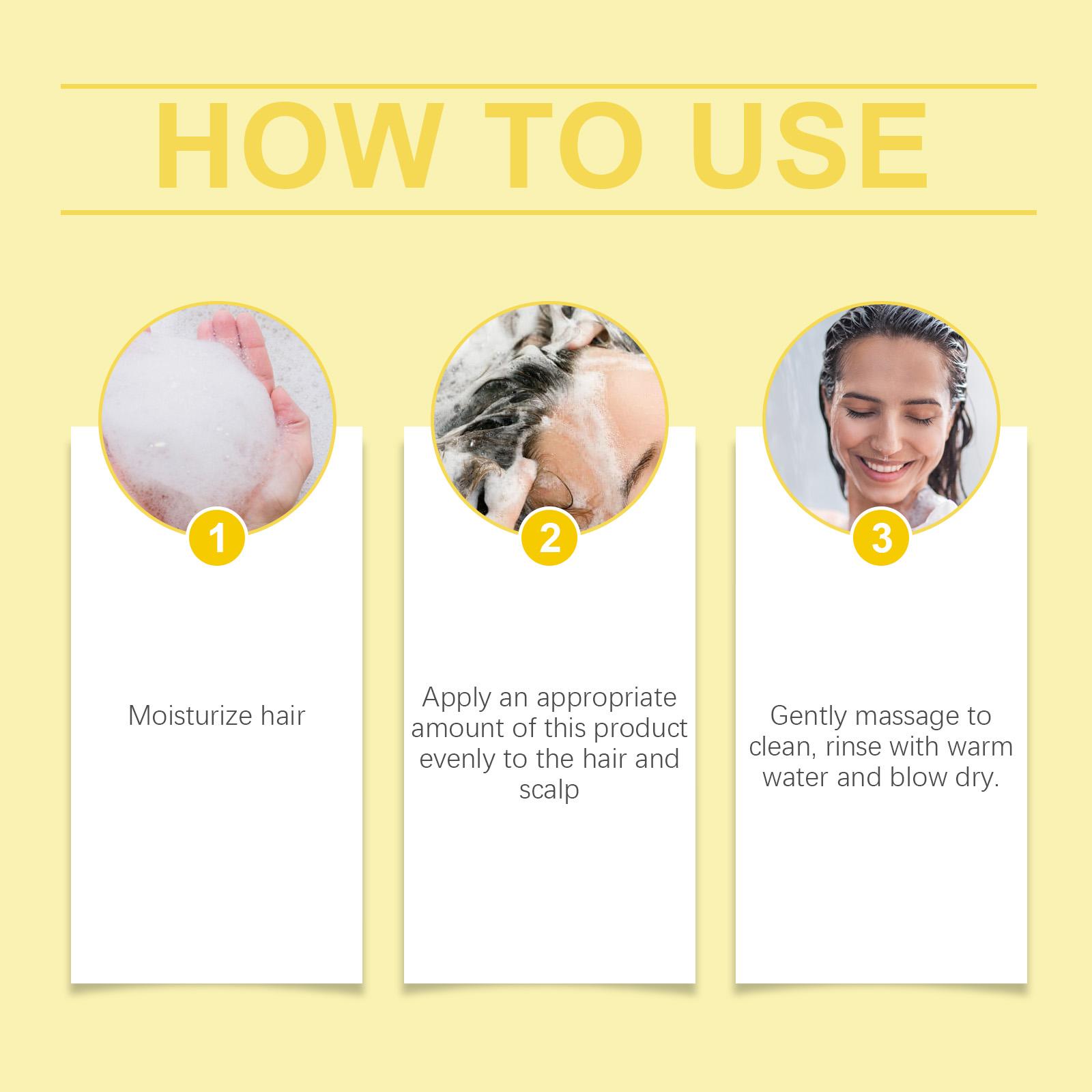 HOW TO USE

1

Moisturize hair

2

Apply an appropriate amount of this product evenly to the hair and scalp

3

Gently massage to clean, rinse with warm water and blow dry.