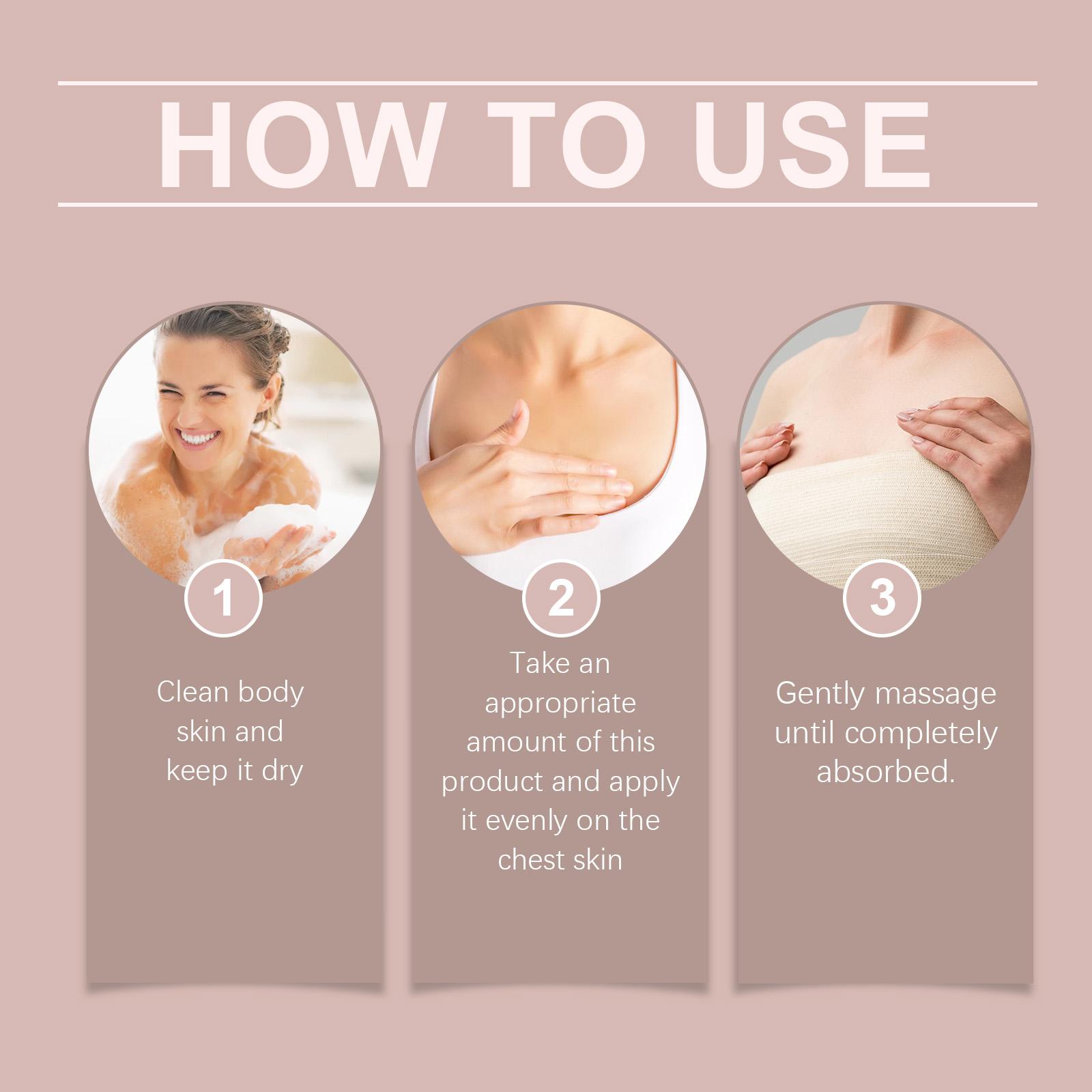 HOW TO USE

1

Clean body skin and keep it dry

2

Take an appropriate amount of this product and apply it evenly on the chest skin

3

Gently massage until completely absorbed.