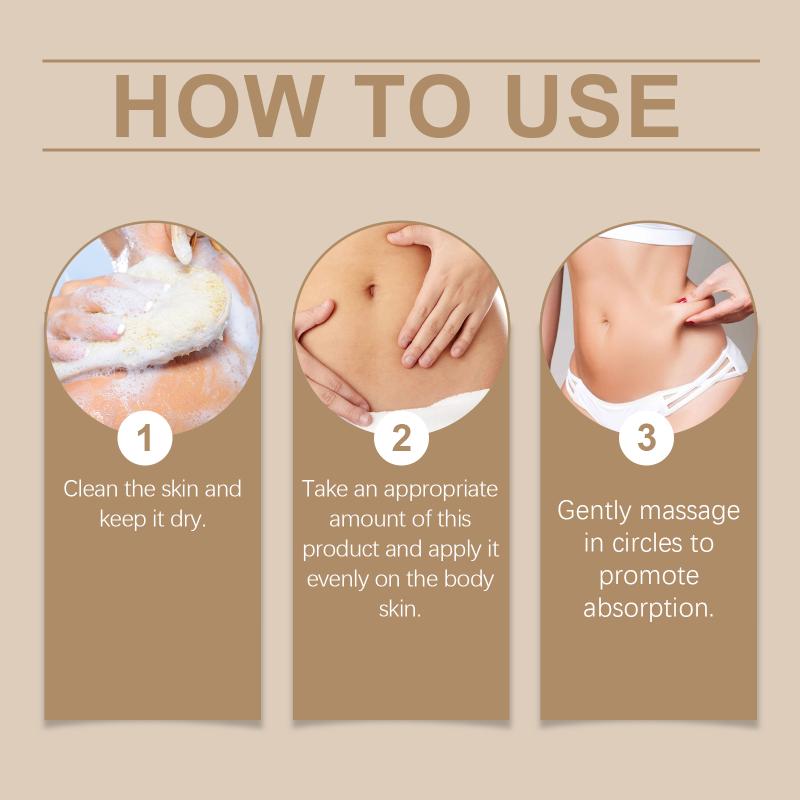 HOW TO USE

1
Clean the skin and keep it dry.

2
Take an appropriate amount of this product and apply it evenly on the body skin.

3
Gently massage in circles to promote absorption.