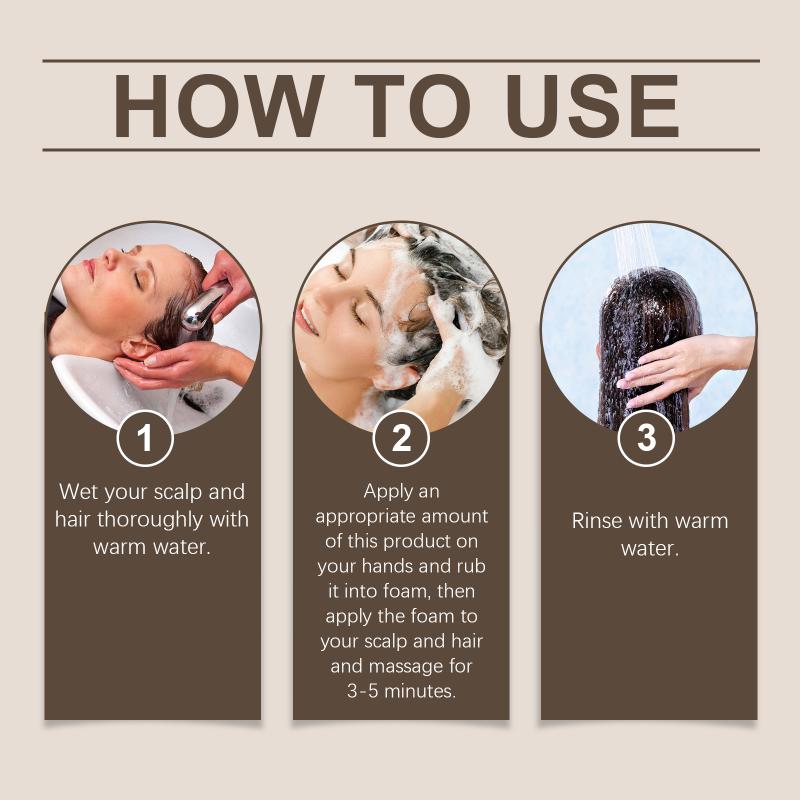 HOW TO USE

1

Wet your scalp and hair thoroughly with warm water.

2

Apply an appropriate amount of this product on your hands and rub it into foam, then apply the foam to your scalp and hair and massage for 3-5 minutes.

3

Rinse with warm water.