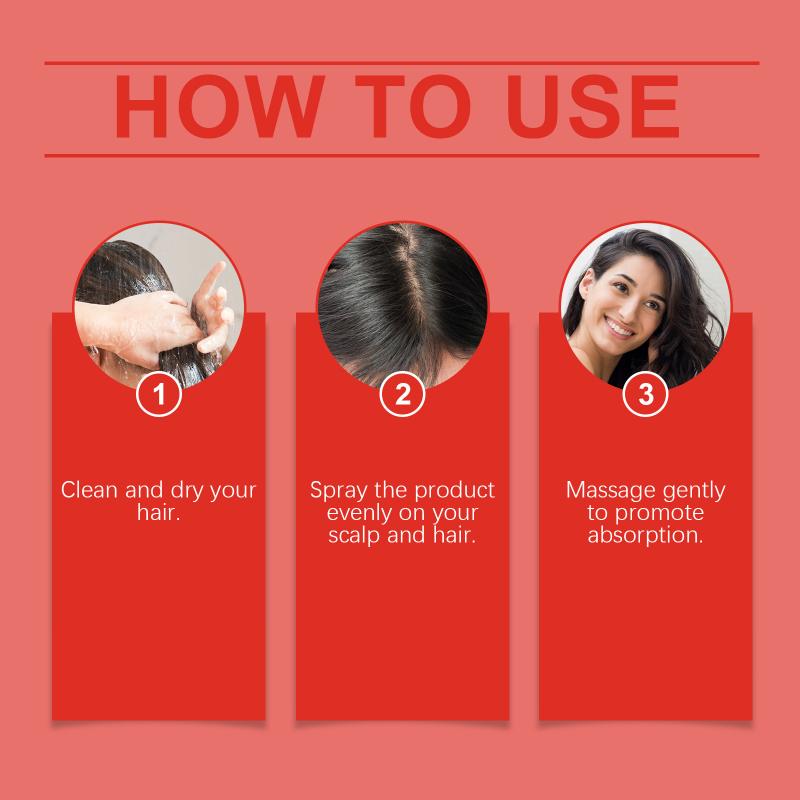 HOW TO USE

1

Clean and dry your hair.

2

Spray the product evenly on your scalp and hair.

3

Massage gently to promote absorption.