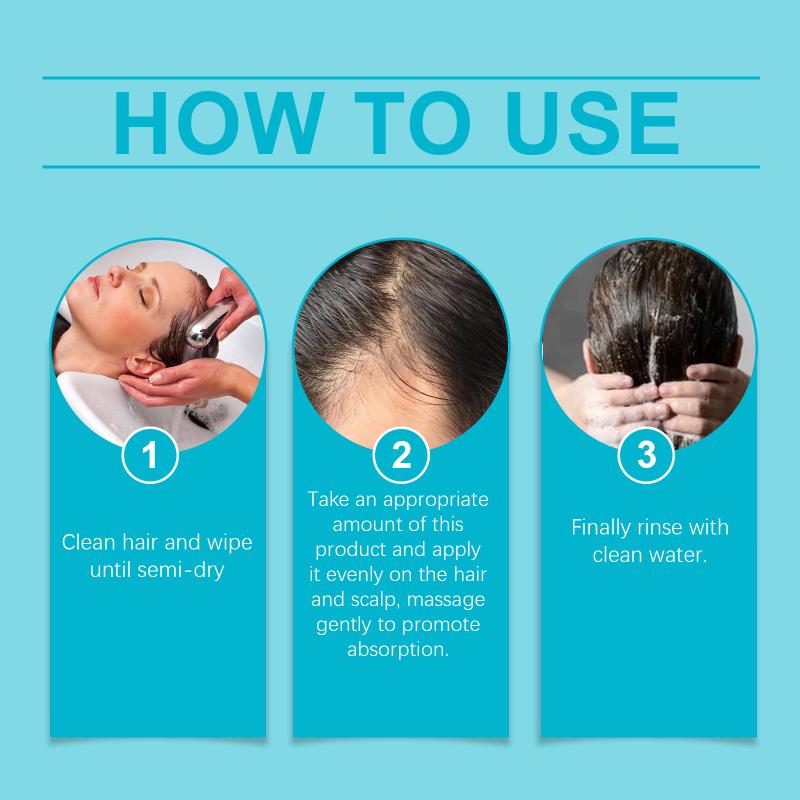 HOW TO USE

1

Clean hair and wipe until semi-dry

2

Take an appropriate amount of this product and apply it evenly on the hair and scalp, massage gently to promote absorption.

3

Finally rinse with clean water.