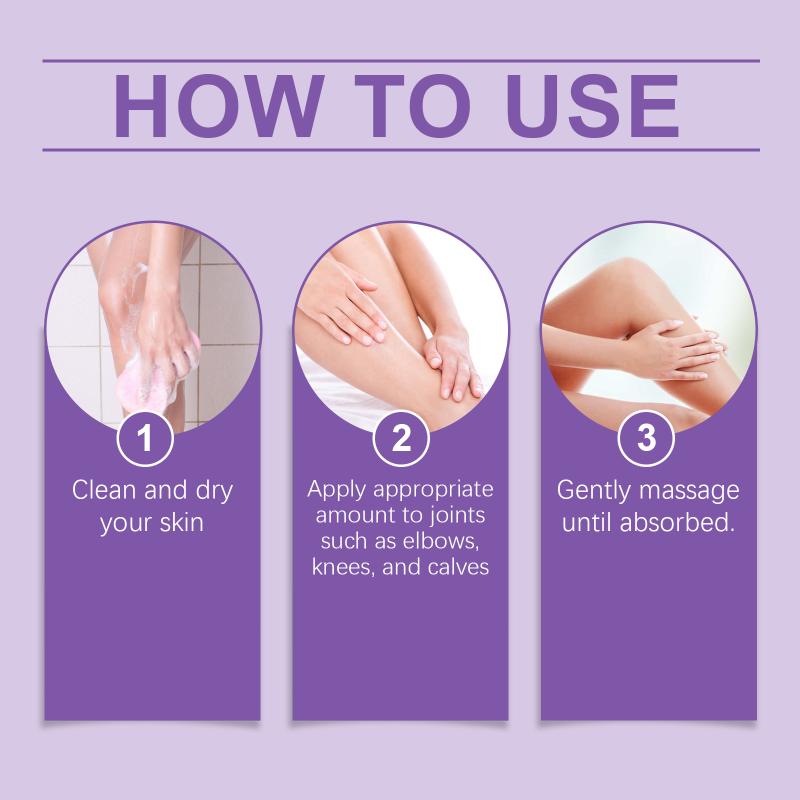 HOW TO USE

1
Clean and dry your skin

2
Apply appropriate amount to joints such as elbows, knees, and calves

3
Gently massage until absorbed.