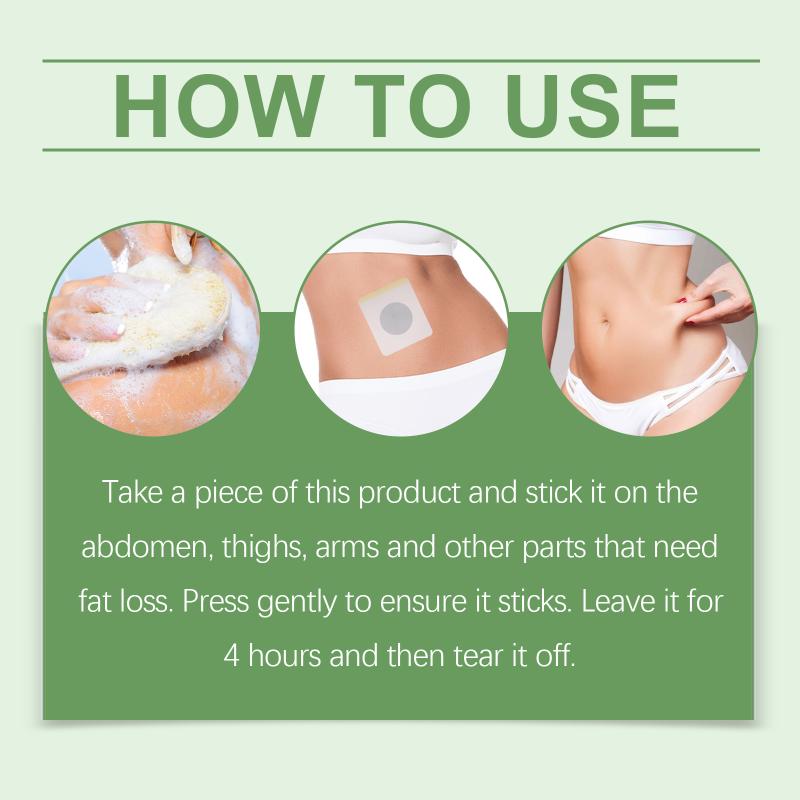 HOW TO USE

Take a piece of this product and stick it on the abdomen, thighs, arms and other parts that need fat loss. Press gently to ensure it sticks. Leave it for 4 hours and then tear it off.