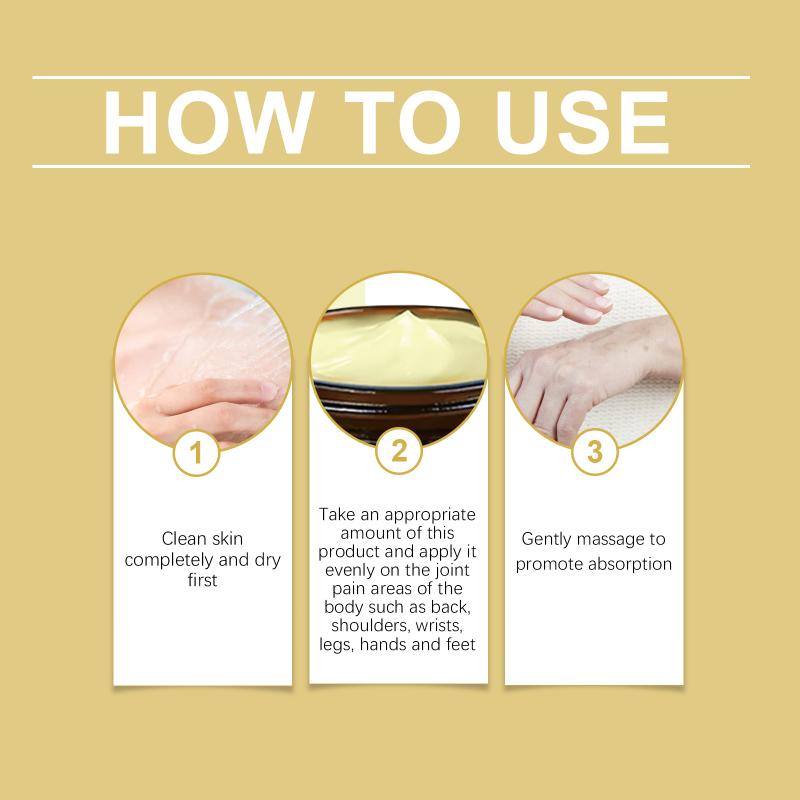 HOW TO USE

1

Clean skin completely and dry first

2

Take an appropriate amount of this product and apply it evenly on the joint pain areas of the body such as back, shoulders, wrists, legs, hands and feet

3

Gently massage to promote absorption