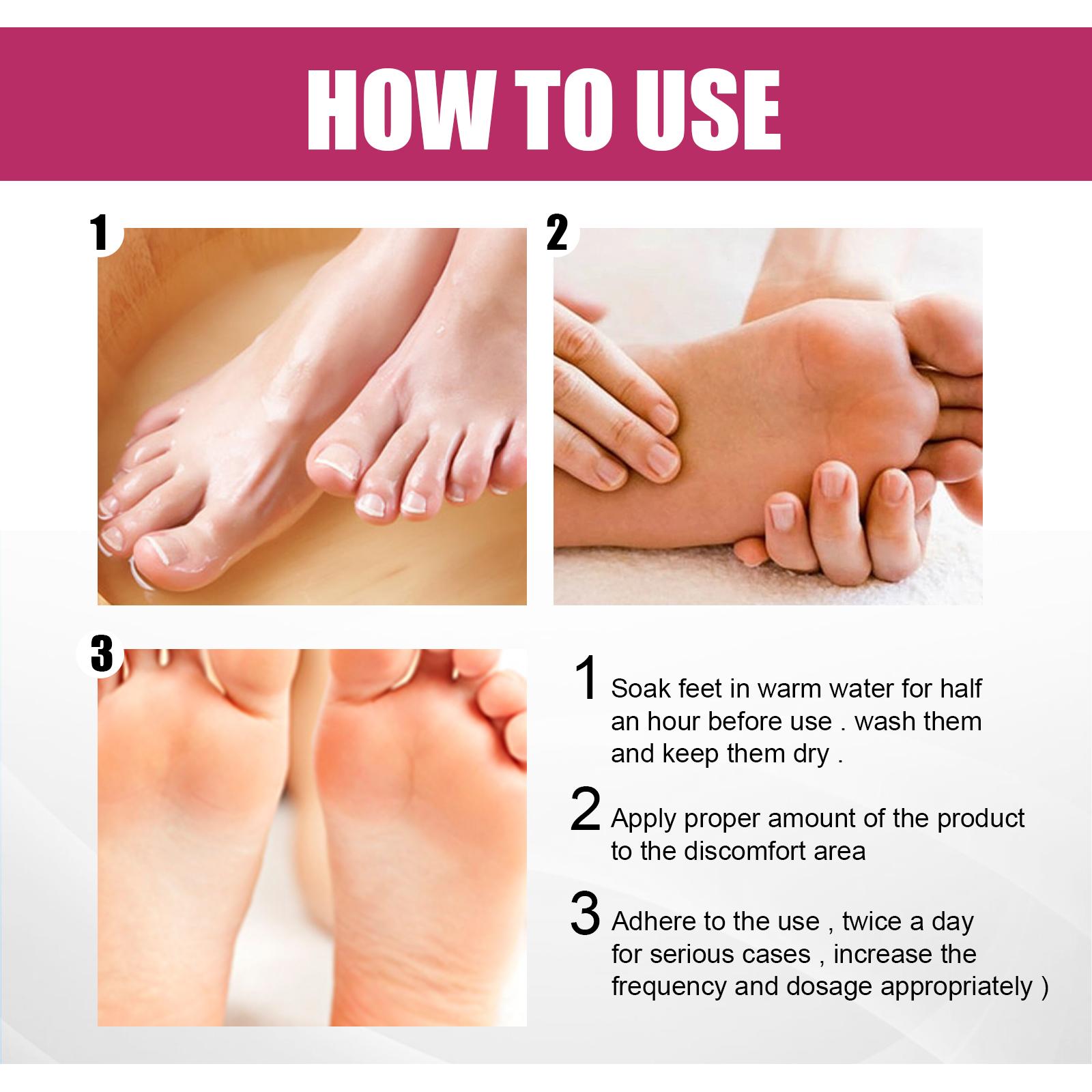 HOW TO USE

1

2

3

1 Soak feet in warm water for half an hour before use . wash them and keep them dry .

2 Apply proper amount of the product to the discomfort area

3 Adhere to the use , twice a day for serious cases , increase the frequency and dosage appropriately )