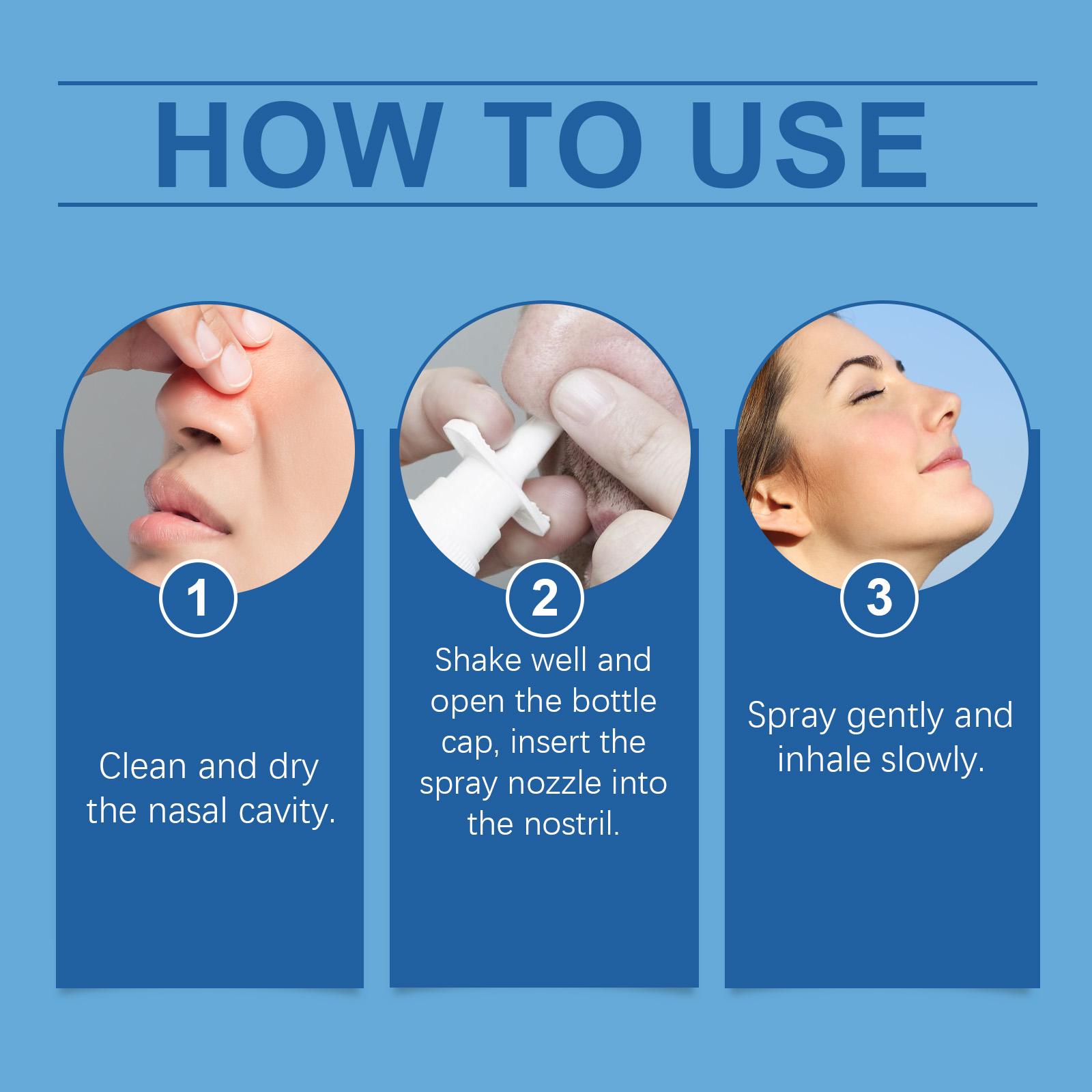 HOW TO USE

1

Clean and dry the nasal cavity.

2

Shake well and open the bottle cap, insert the spray nozzle into the nostril.

3

Spray gently and inhale slowly.