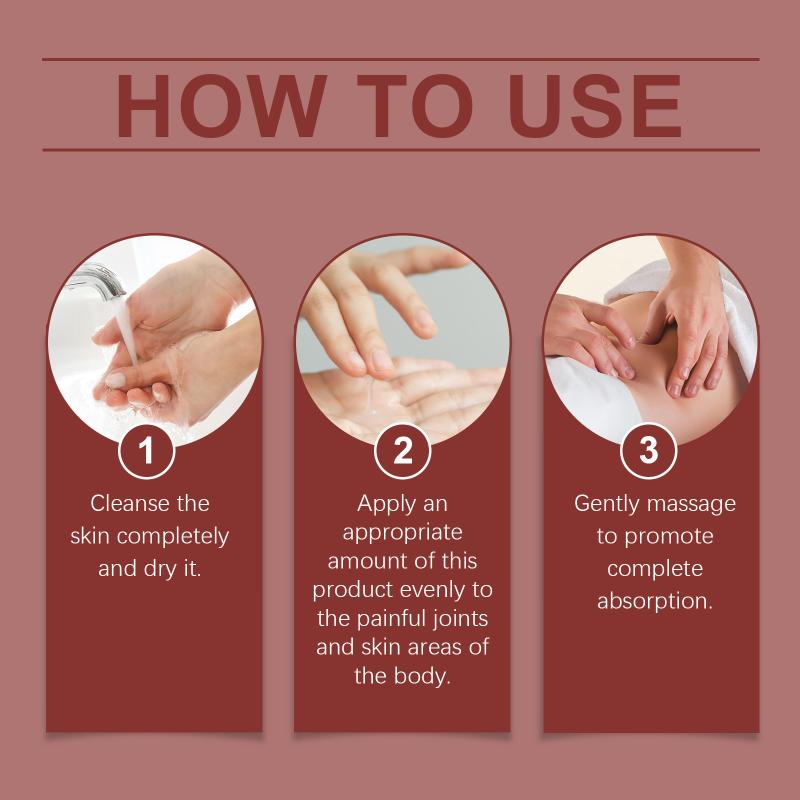 HOW TO USE

1
Cleanse the skin completely and dry it.

2
Apply an appropriate amount of this product evenly to the painful joints and skin areas of the body.

3
Gently massage to promote complete absorption.