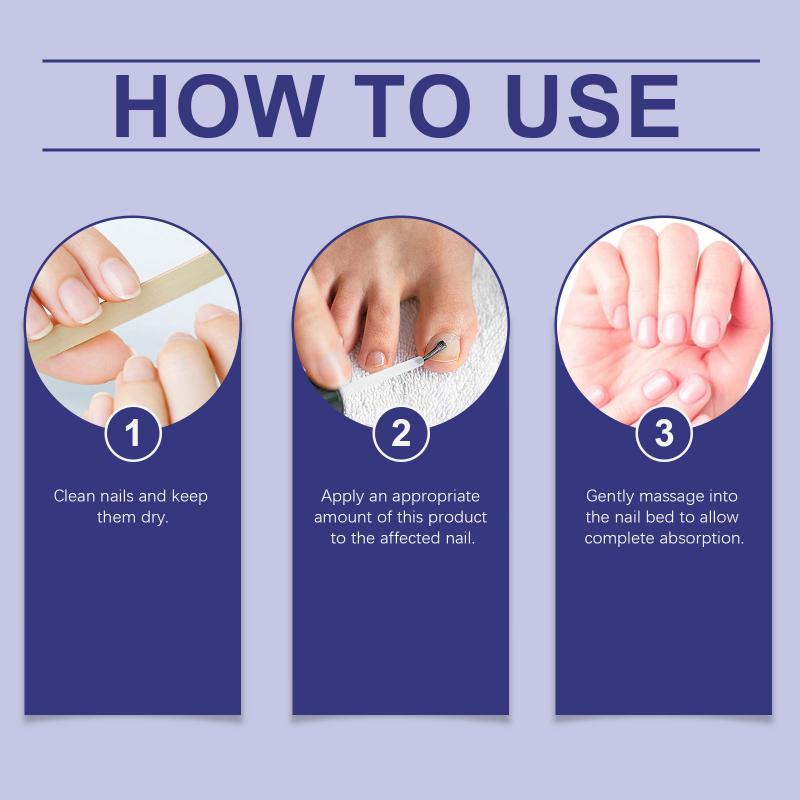 HOW TO USE

1

Clean nails and keep them dry.

2

Apply an appropriate amount of this product to the affected nail.

3

Gently massage into the nail bed to allow complete absorption.