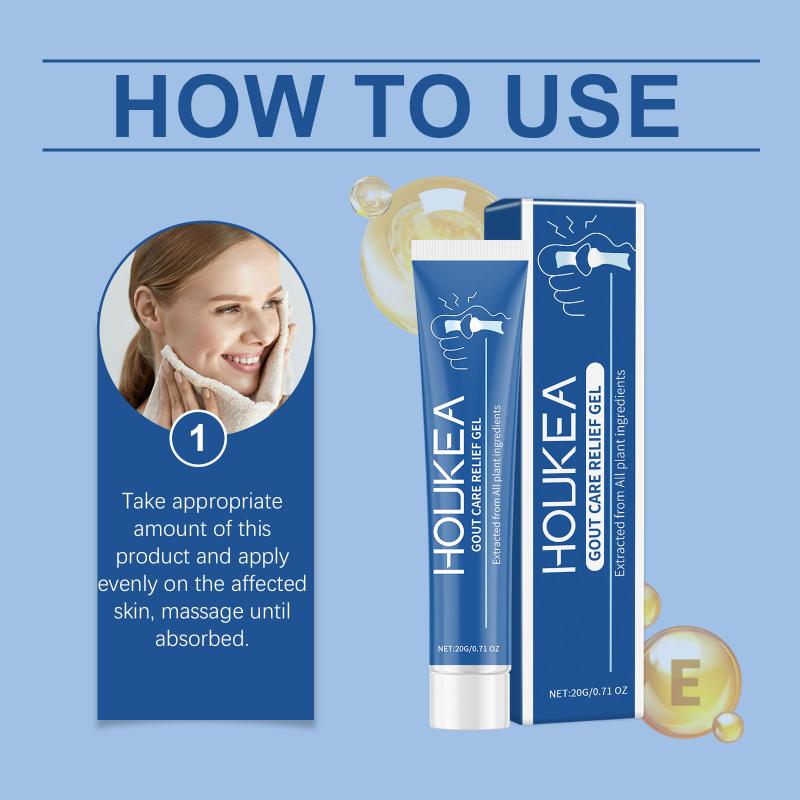 HOW TO USE

1

Take appropriate amount of this product and apply evenly on the affected skin, massage until absorbed.

HOUKEA
GOUT CARE RELIEF GEL
Extracted from All plant ingredients
NET:20G/0.71 OZ

HOUKEA
GOUT CARE RELIEF GEL
Extracted from All plant ingredients
NET:20G/0.71 OZ

E