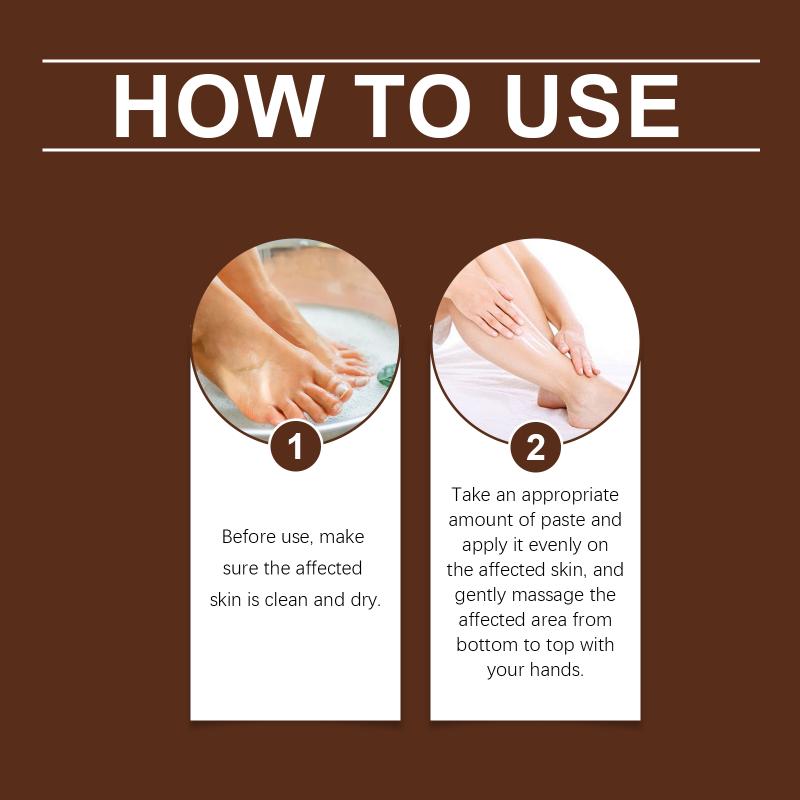 HOW TO USE

1

Before use, make sure the affected skin is clean and dry.

2

Take an appropriate amount of paste and apply it evenly on the affected skin, and gently massage the affected area from bottom to top with your hands.