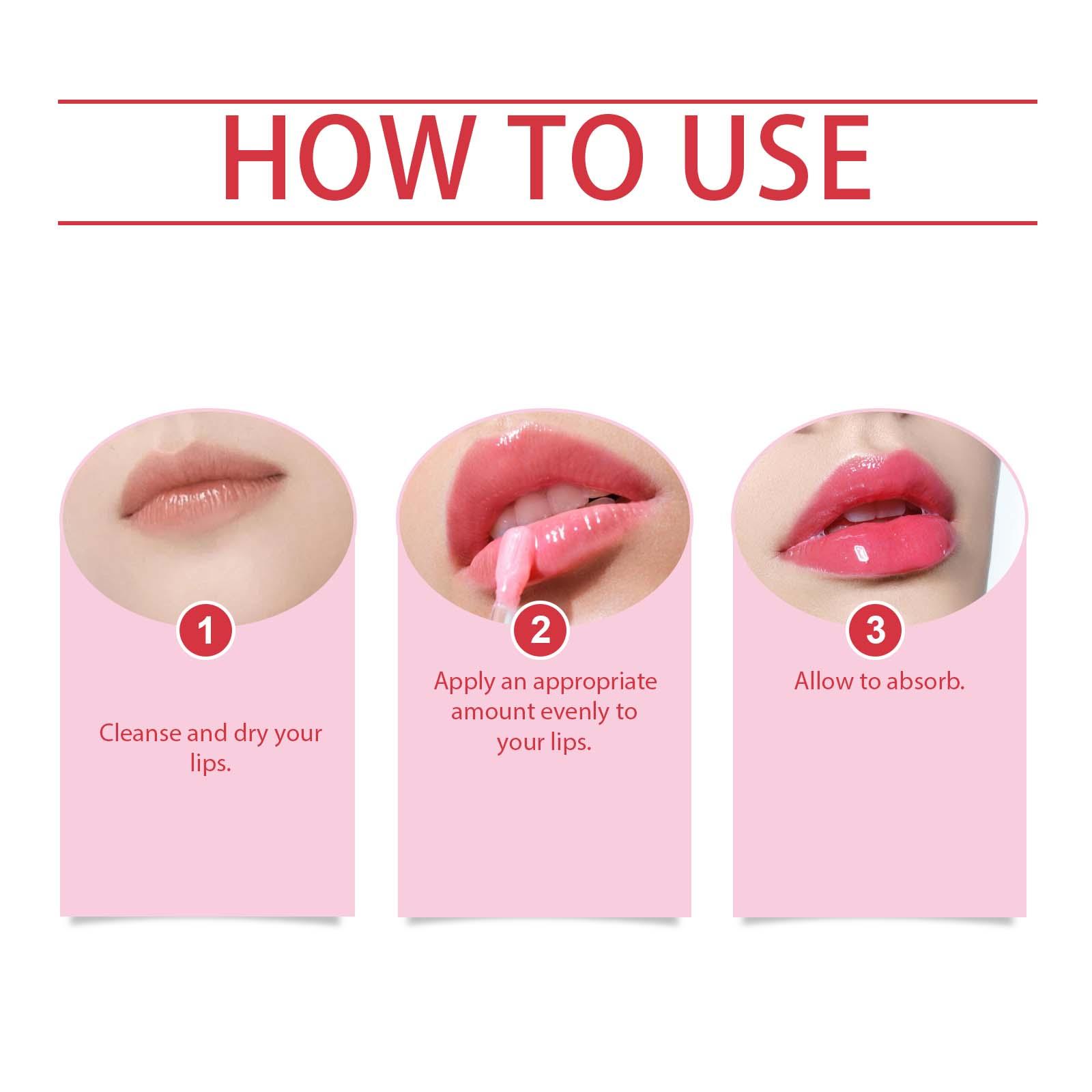 HOW TO USE

1

Cleanse and dry your lips.

2

Apply an appropriate amount evenly to your lips.

3

Allow to absorb.