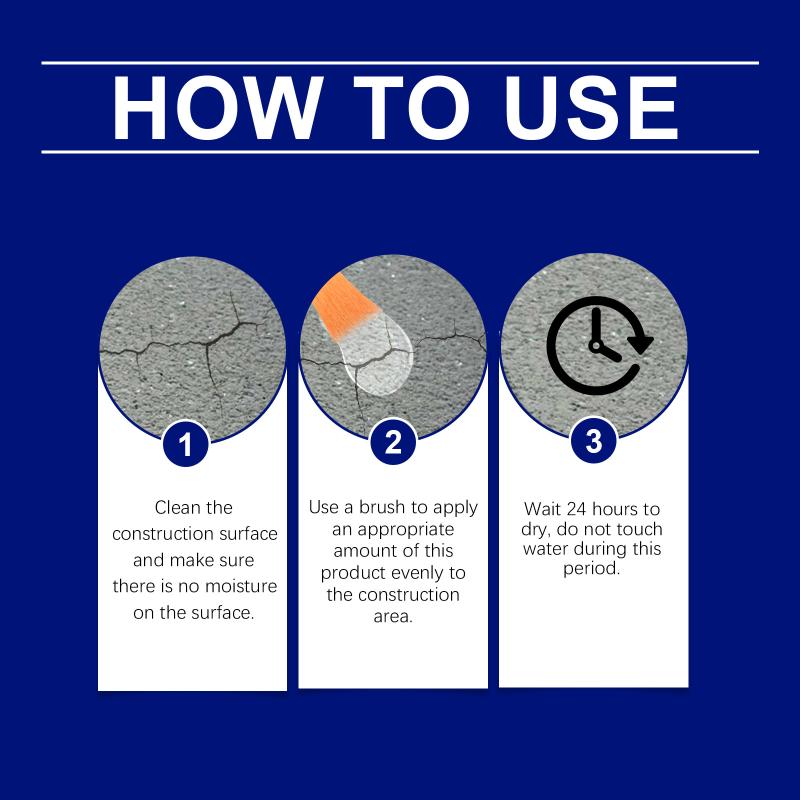 HOW TO USE

1

Clean the construction surface and make sure there is no moisture on the surface.

2

Use a brush to apply an appropriate amount of this product evenly to the construction area.

3

Wait 24 hours to dry, do not touch water during this period.