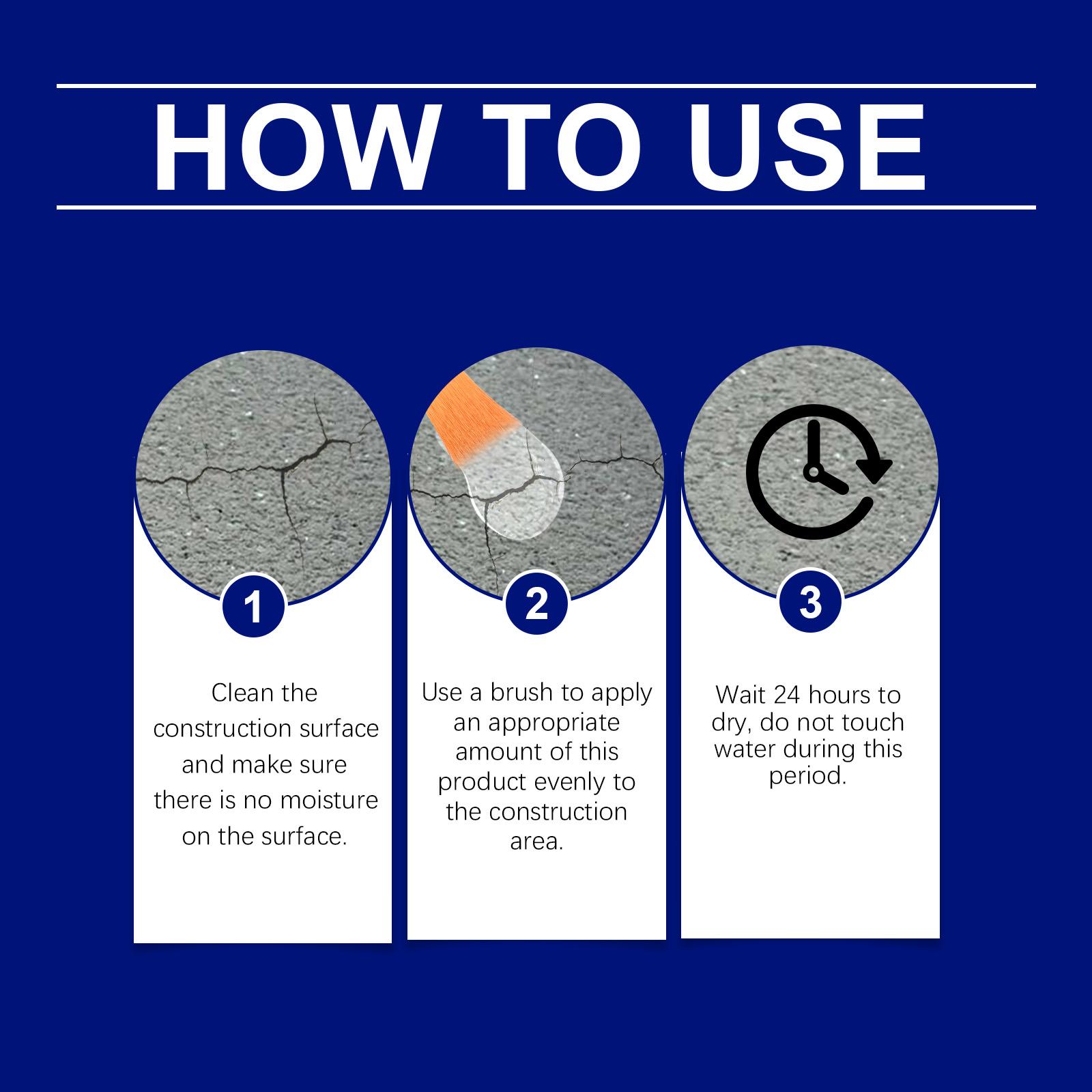 HOW TO USE

1

Clean the construction surface and make sure there is no moisture on the surface.

2

Use a brush to apply an appropriate amount of this product evenly to the construction area.

3

Wait 24 hours to dry, do not touch water during this period.