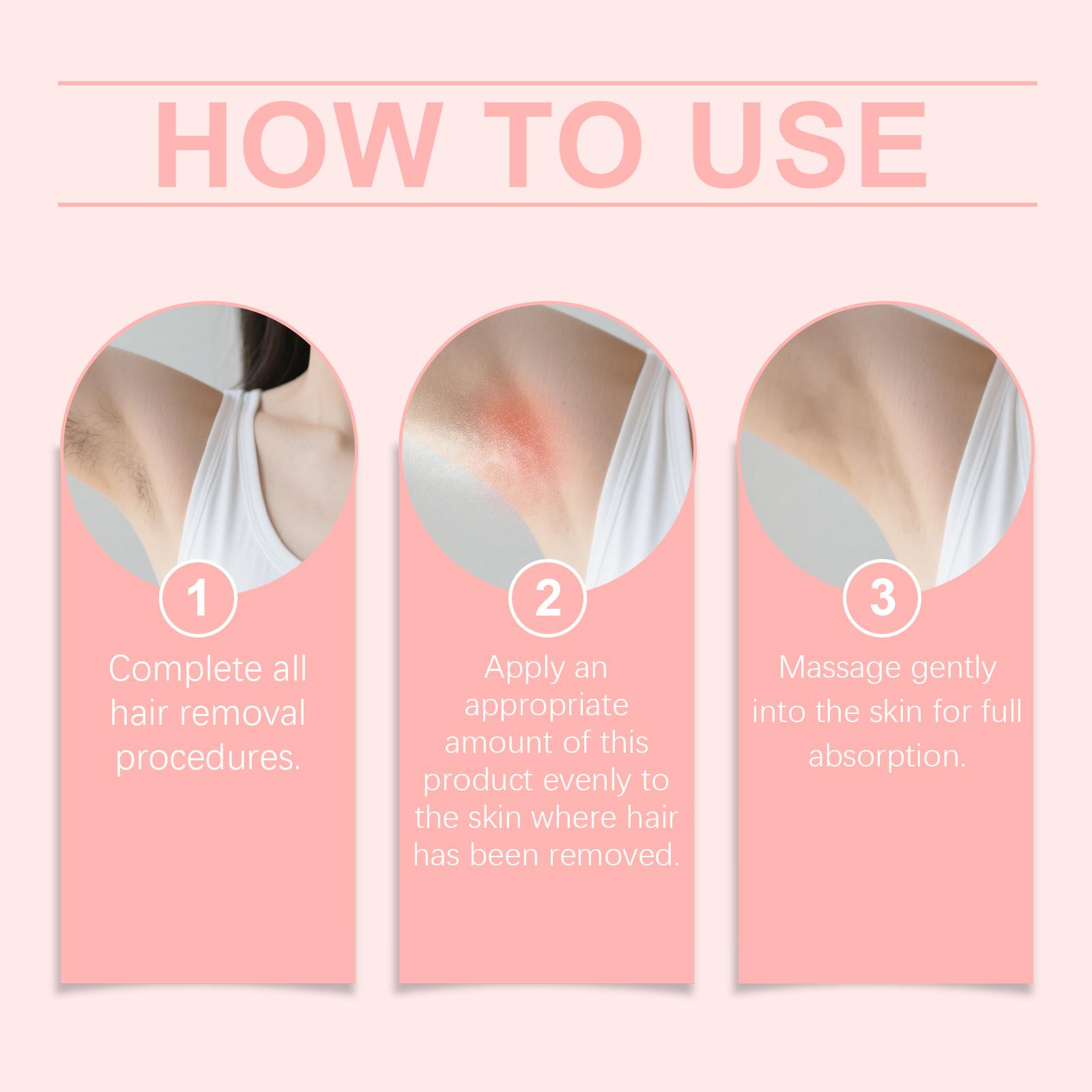 HOW TO USE

1

Complete all hair removal procedures.

2

Apply an appropriate amount of this product evenly to the skin where hair has been removed.

3

Massage gently into the skin for full absorption.