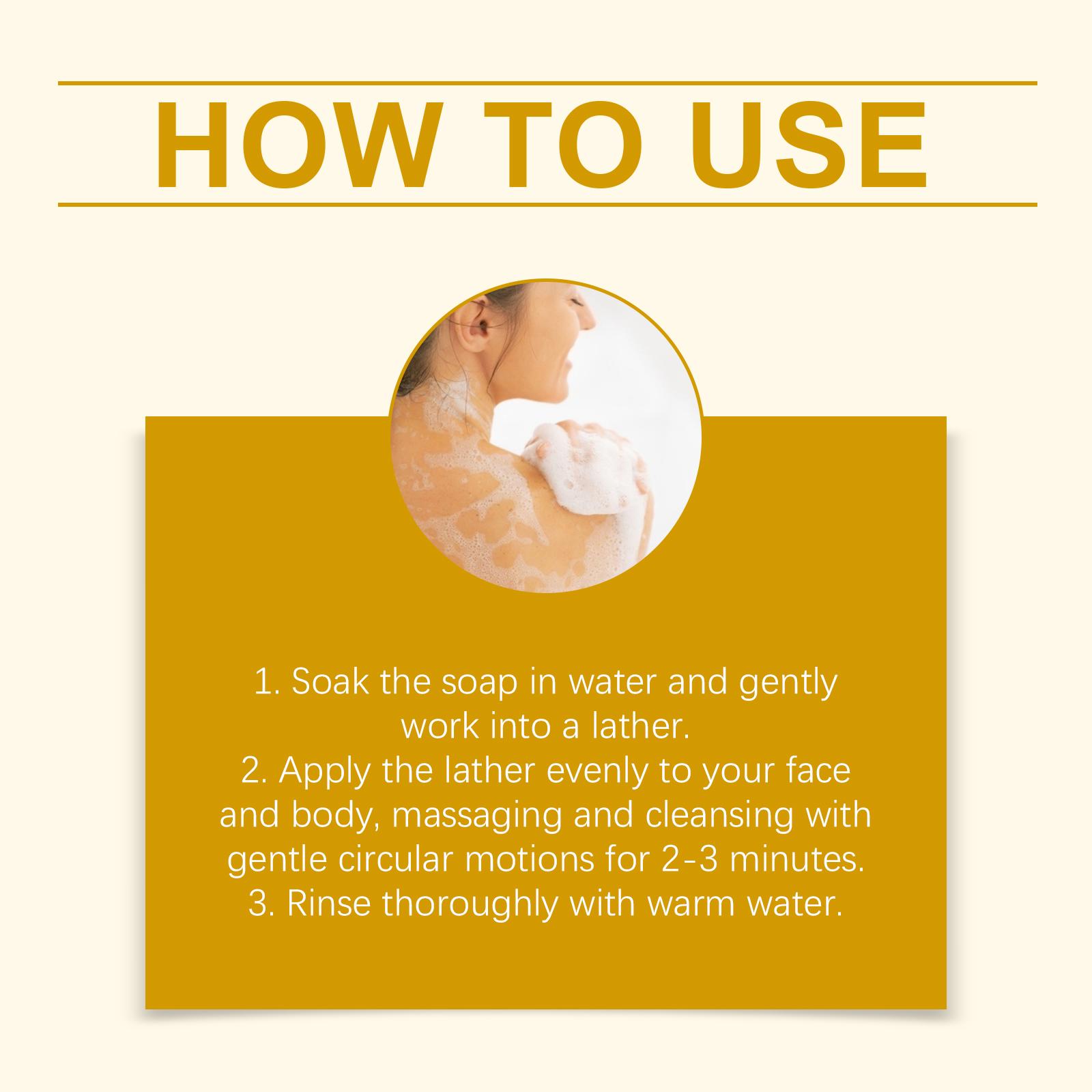 HOW TO USE

1. Soak the soap in water and gently work into a lather.
2. Apply the lather evenly to your face and body, massaging and cleansing with gentle circular motions for 2-3 minutes.
3. Rinse thoroughly with warm water.