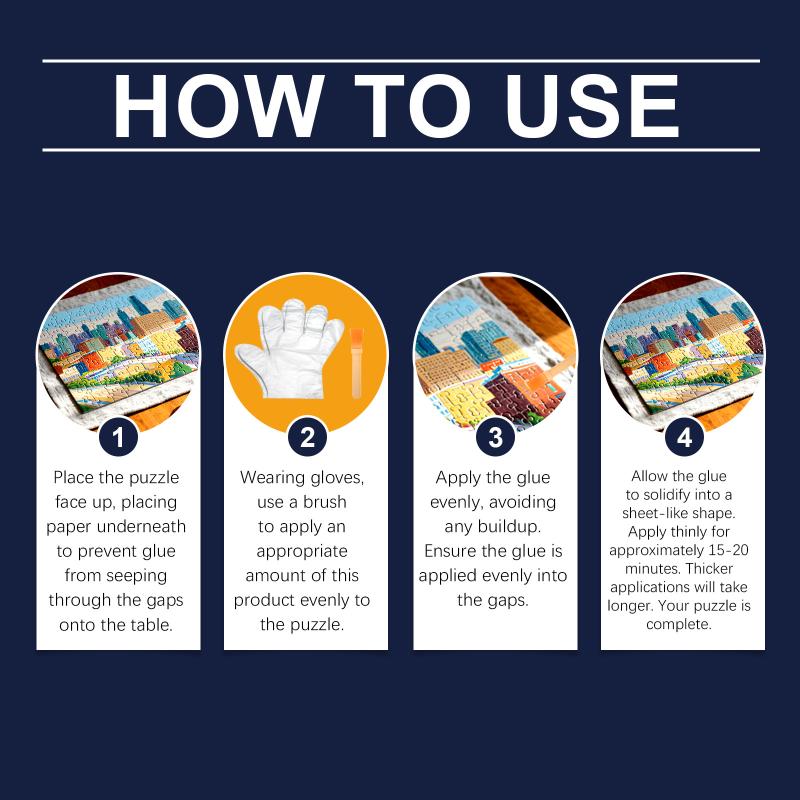 HOW TO USE

1
Place the puzzle face up, placing paper underneath to prevent glue from seeping through the gaps onto the table.

2
Wearing gloves, use a brush to apply an appropriate amount of this product evenly to the puzzle.

3
Apply the glue evenly, avoiding any buildup. Ensure the glue is applied evenly into the gaps.

4
Allow the glue to solidify into a sheet-like shape. Apply thinly for approximately 15-20 minutes. Thicker applications will take longer. Your puzzle is complete.