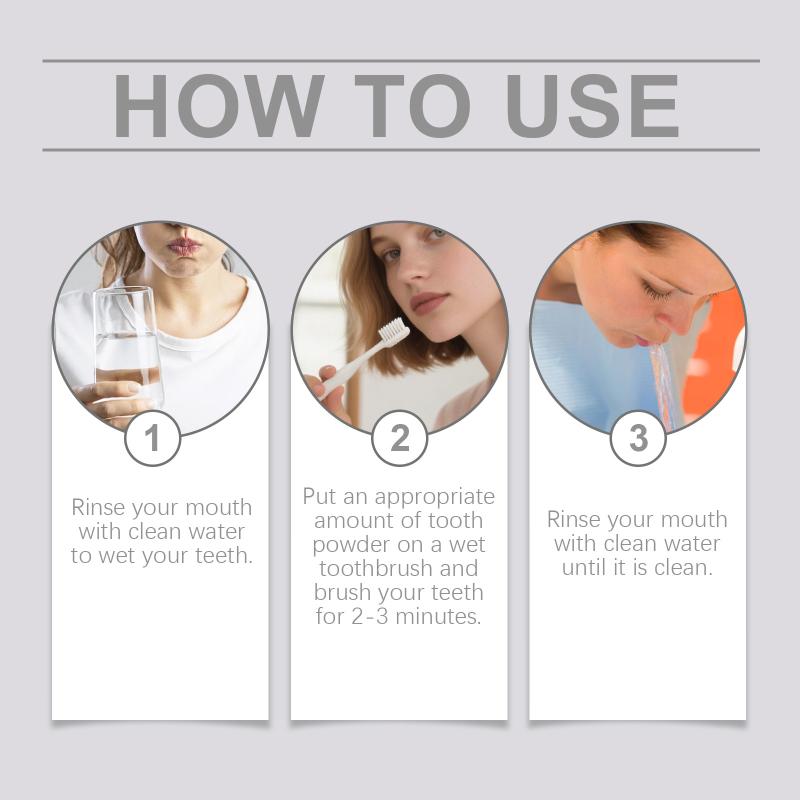 HOW TO USE

1

Rinse your mouth with clean water to wet your teeth.

2

Put an appropriate amount of tooth powder on a wet toothbrush and brush your teeth for 2-3 minutes.

3

Rinse your mouth with clean water until it is clean.