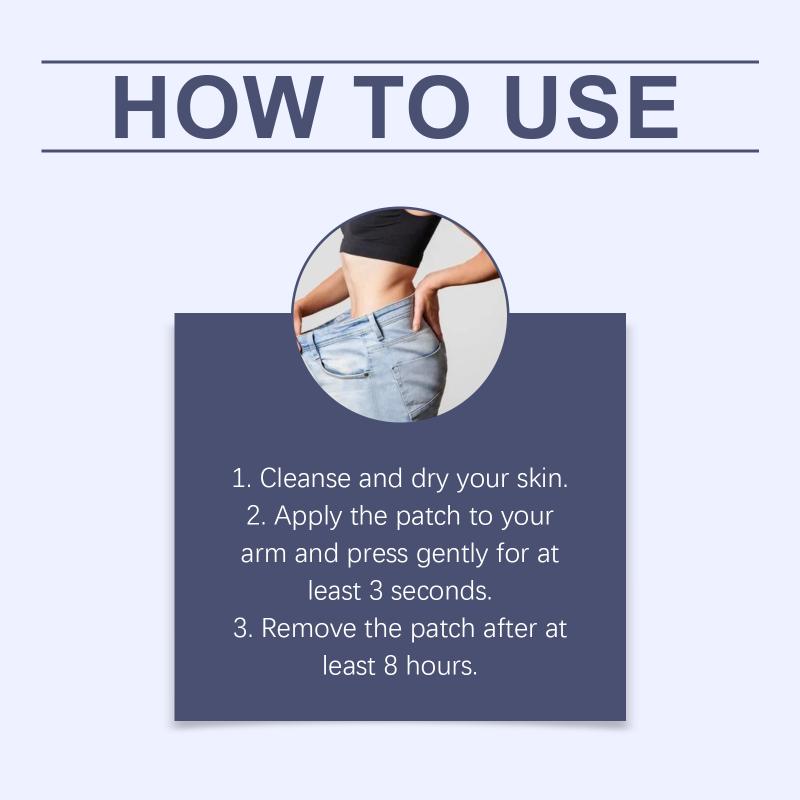 HOW TO USE

1. Cleanse and dry your skin.
2. Apply the patch to your arm and press gently for at least 3 seconds.
3. Remove the patch after at least 8 hours.