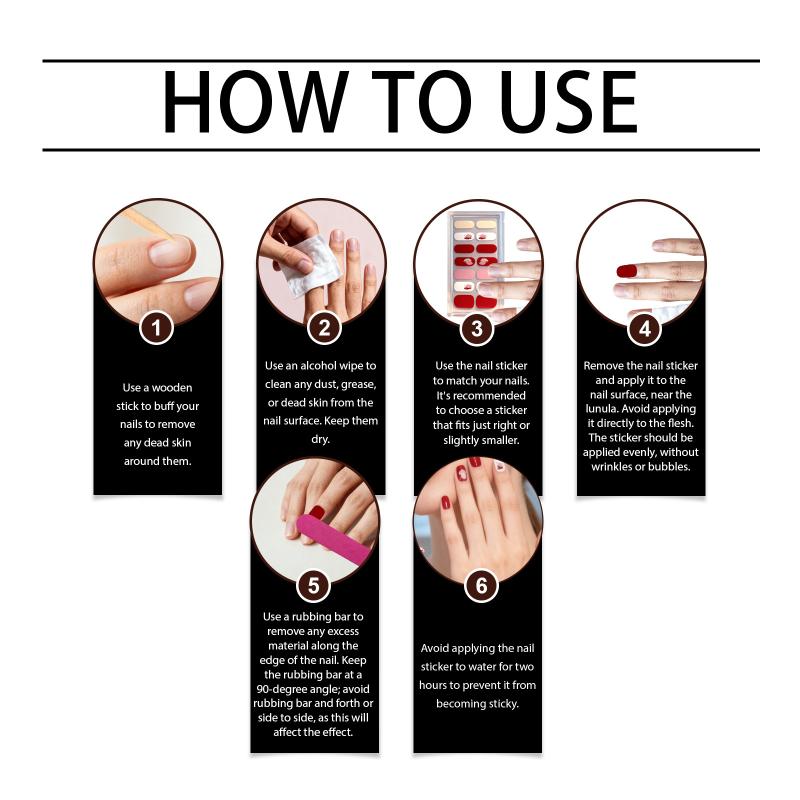 HOW TO USE

1

Use a wooden stick to buff your nails to remove any dead skin around them.

2

Use an alcohol wipe to clean any dust, grease, or dead skin from the nail surface. Keep them dry.

3

Use the nail sticker to match your nails. It's recommended to choose a sticker that fits just right or slightly smaller.

4

Remove the nail sticker and apply it to the nail surface, near the lunula. Avoid applying it directly to the flesh. The sticker should be applied evenly, without wrinkles or bubbles.

5

Use a rubbing bar to remove any excess material along the edge of the nail. Keep the rubbing bar at a 90-degree angle; avoid rubbing bar and forth or side to side, as this will affect the effect.

6

Avoid applying the nail sticker to water for two hours to prevent it from becoming sticky.