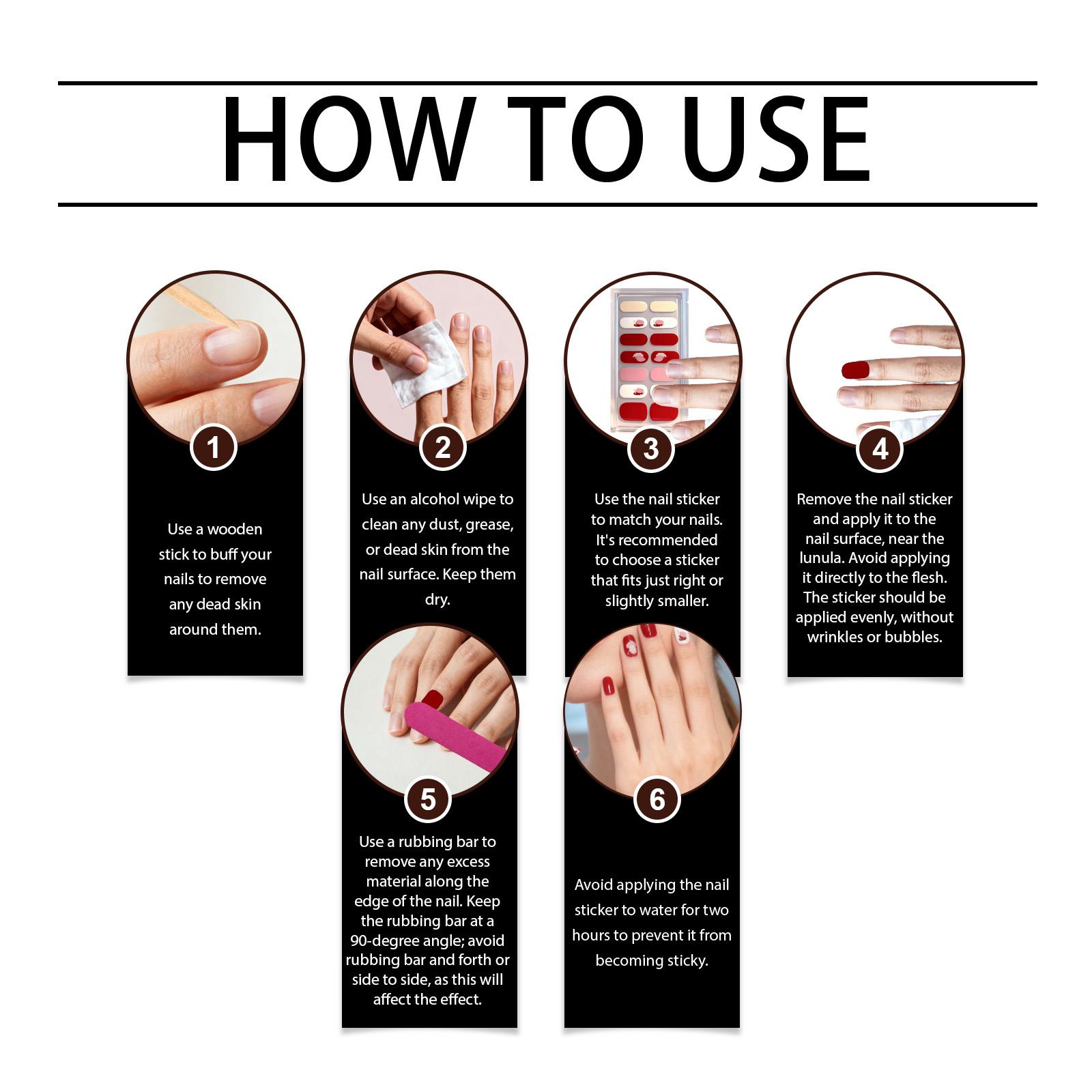 HOW TO USE

1

Use a wooden stick to buff your nails to remove any dead skin around them.

2

Use an alcohol wipe to clean any dust, grease, or dead skin from the nail surface. Keep them dry.

3

Use the nail sticker to match your nails. It's recommended to choose a sticker that fits just right or slightly smaller.

4

Remove the nail sticker and apply it to the nail surface, near the lunula. Avoid applying it directly to the flesh. The sticker should be applied evenly, without wrinkles or bubbles.

5

Use a rubbing bar to remove any excess material along the edge of the nail. Keep the rubbing bar at a 90-degree angle; avoid rubbing bar and forth or side to side, as this will affect the effect.

6

Avoid applying the nail sticker to water for two hours to prevent it from becoming sticky.