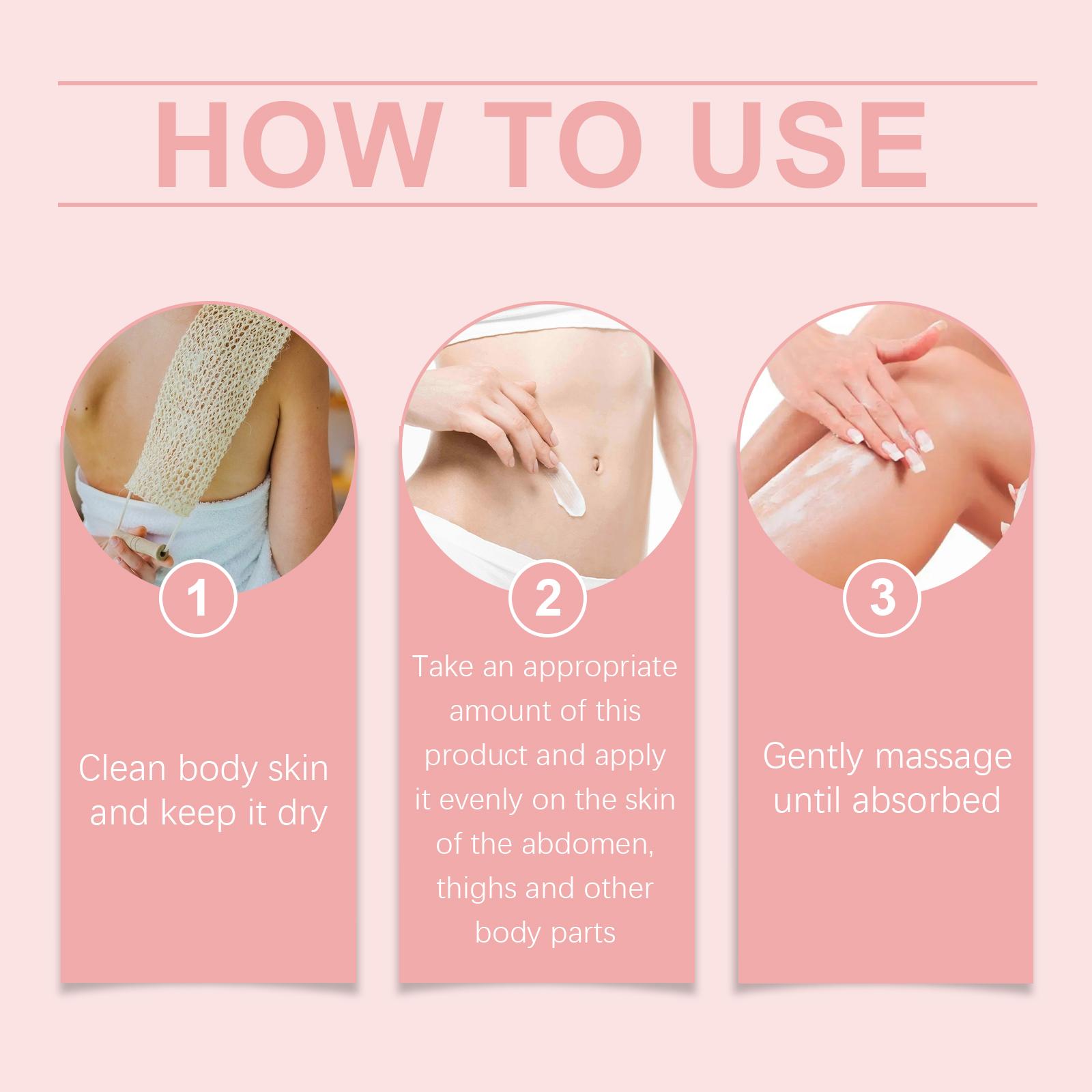 HOW TO USE

1

Clean body skin and keep it dry

2

Take an appropriate amount of this product and apply it evenly on the skin of the abdomen, thighs and other body parts

3

Gently massage until absorbed