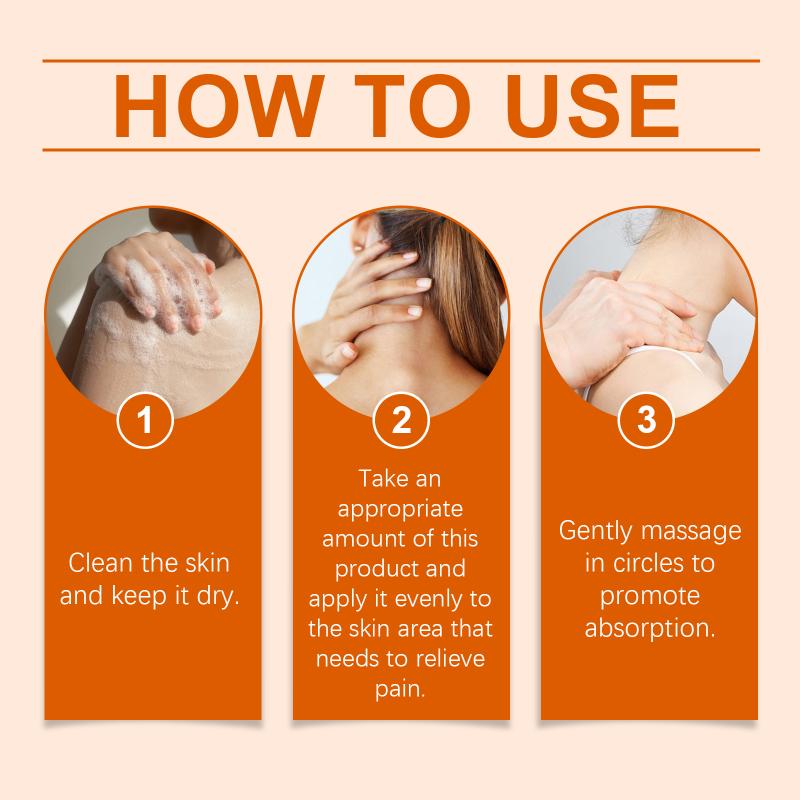 HOW TO USE

1

Clean the skin and keep it dry.

2

Take an appropriate amount of this product and apply it evenly to the skin area that needs to relieve pain.

3

Gently massage in circles to promote absorption.