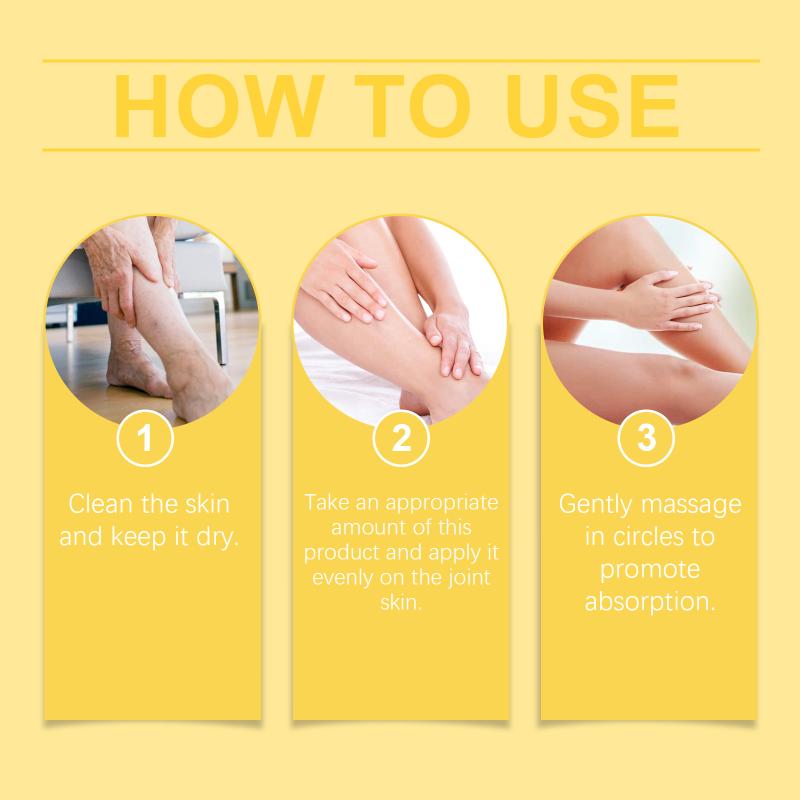 HOW TO USE

1

Clean the skin and keep it dry.

2

Take an appropriate amount of this product and apply it evenly on the joint skin.

3

Gently massage in circles to promote absorption.